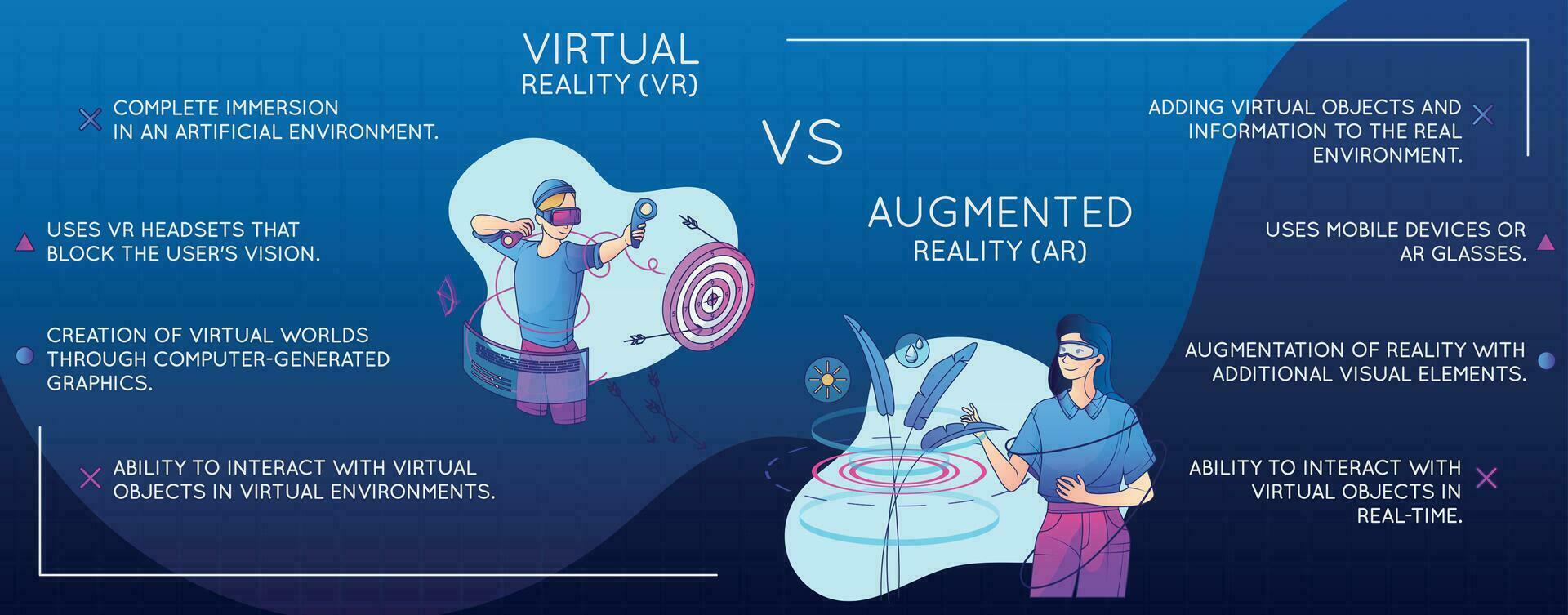 VIRTUAL
REALITY (VR)

COMPLETE IMMERSION IN AN ARTIFICIAL ENVIRONMENT.

USES VR HEADSETS THAT BLOCK THE USER'S VISION.

CREATION OF VIRTUAL WORLDS THROUGH COMPUTER-GENERATED GRAPHICS.

ABILITY TO INTERACT WITH VIRTUAL OBJECTS IN VIRTUAL ENVIRONMENTS.

VS

AUGMENTED
REALITY (AR)

ADDING VIRTUAL OBJECTS AND INFORMATION TO THE REAL ENVIRONMENT.

USES MOBILE DEVICES OR AR GLASSES.

AUGMENTATION OF REALITY WITH ADDITIONAL VISUAL ELEMENTS.

ABILITY TO INTERACT WITH VIRTUAL OBJECTS IN REAL-TIME.