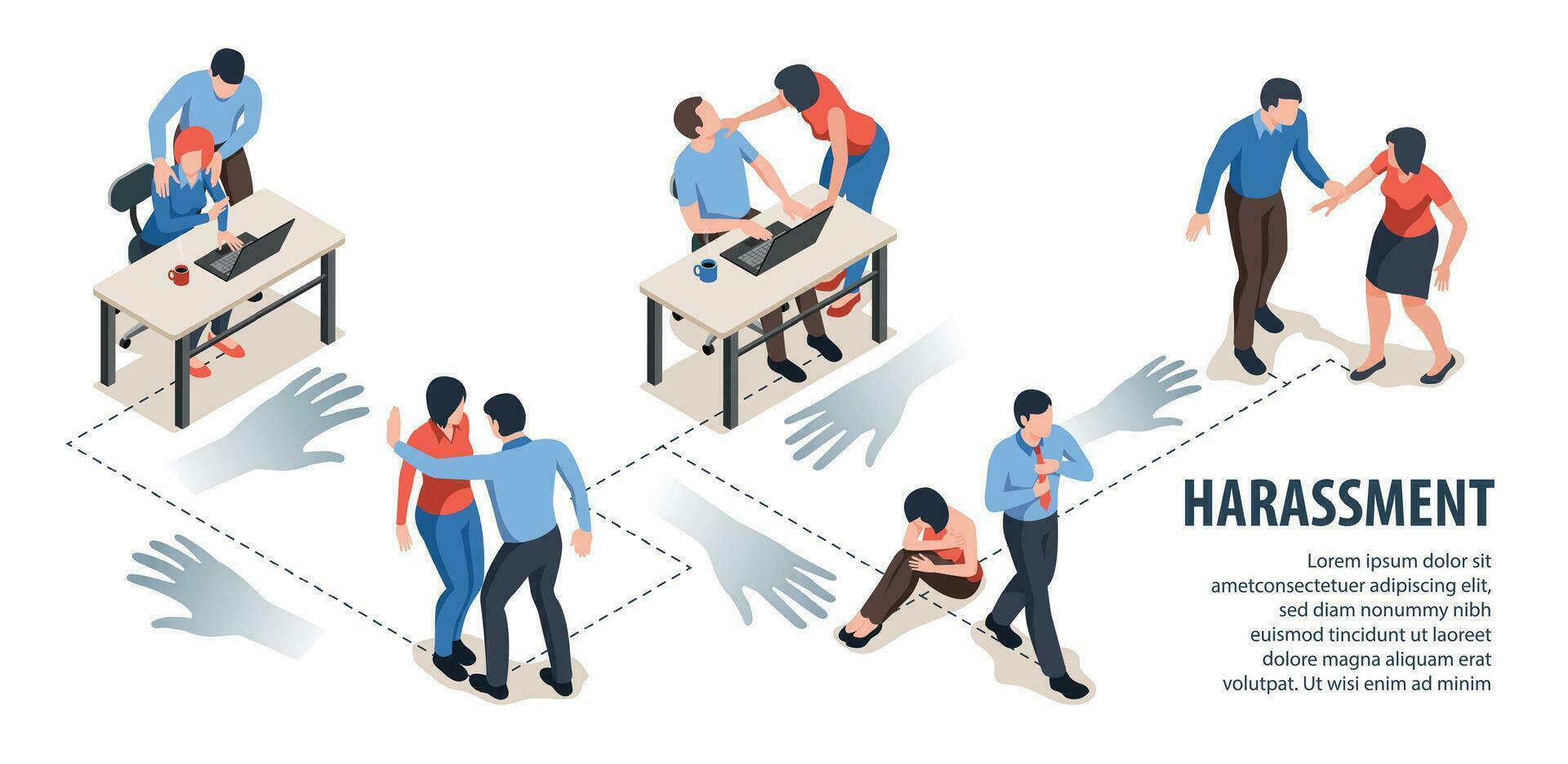 HARASSMENT

Lorem ipsum dolor sit ametconsectetuer adipiscing elit, sed diam nonummy nibh euismod tincidunt ut laoreet dolore magna aliquam erat volutpat. Ut wisi enim ad minim