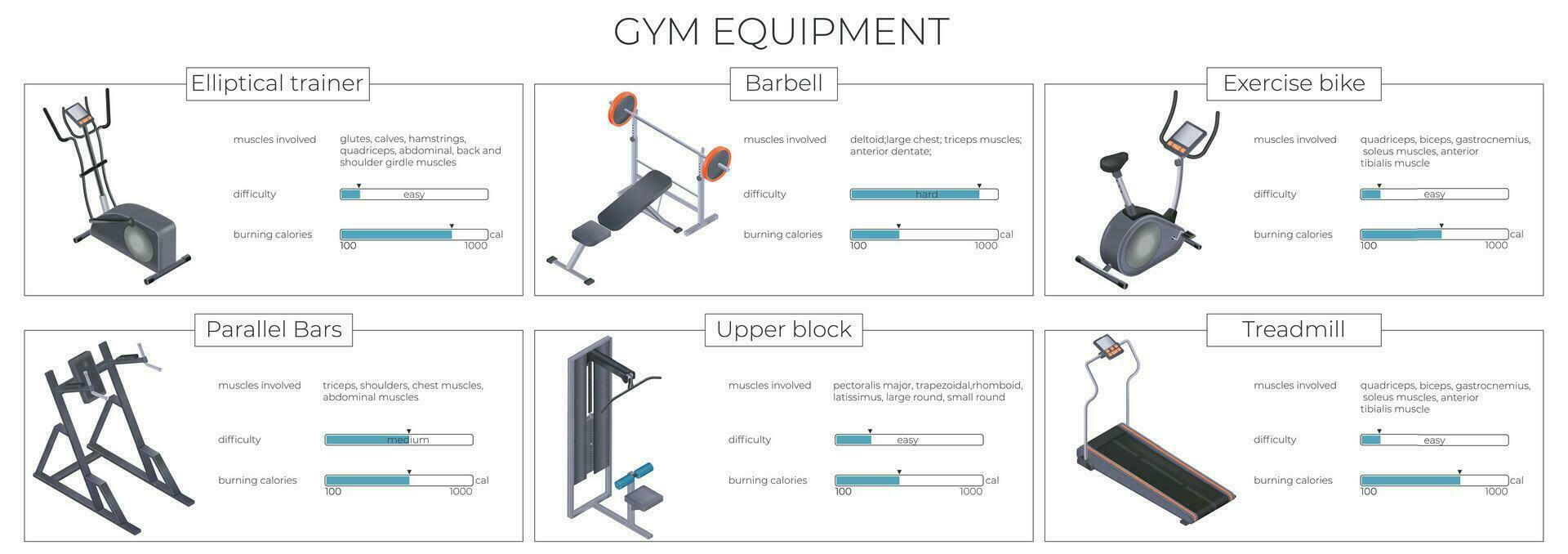 GYM EQUIPMENT

Elliptical trainer

muscles involved glutes, calves, hamstrings, quadriceps, abdominal, back and shoulder girdle muscles

difficulty easy

burning calories cal 100 1000

Barbell

muscles involved deltoid;large chest; triceps muscles; anterior dentate;

difficulty hard

burning calories cal 100 1000

Exercise bike

muscles involved quadriceps, biceps, gastrocnemius, soleus muscles, anterior tibialis muscle

difficulty easy

burning calories cal 100 1000

Parallel Bars

muscles involved triceps, shoulders, chest muscles, abdominal muscles

difficulty medium

burning calories cal 100 1000

Upper block

muscles involved pectoralis major, trapezoidal,rhomboid, latissimus, large round, small round

difficulty easy

burning calories cal 100 1000

Treadmill

muscles involved quadriceps, biceps, gastrocnemius, soleus muscles, anterior tibialis muscle

difficulty easy

burning calories cal 100 1000