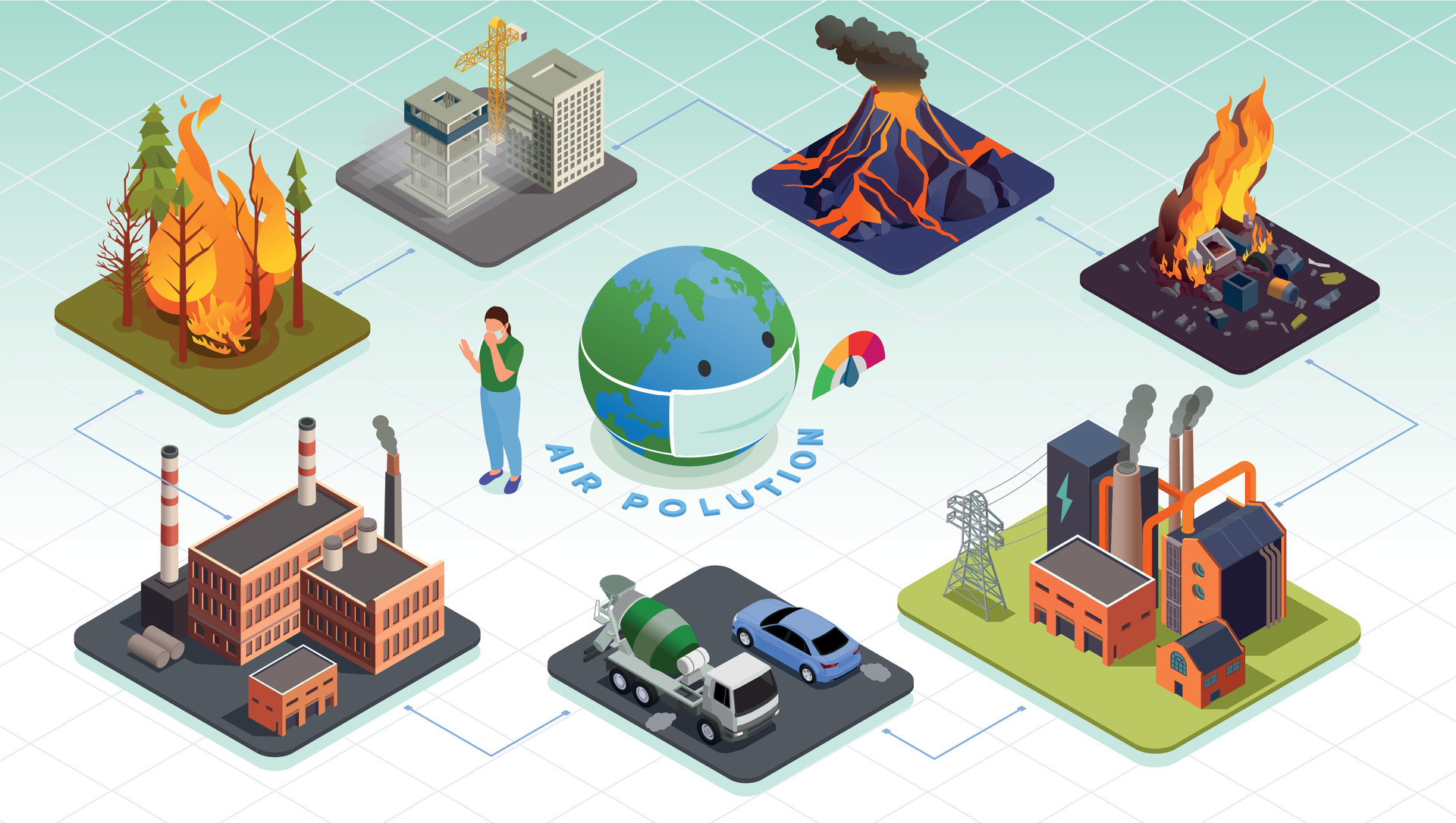 AIR POLUTION