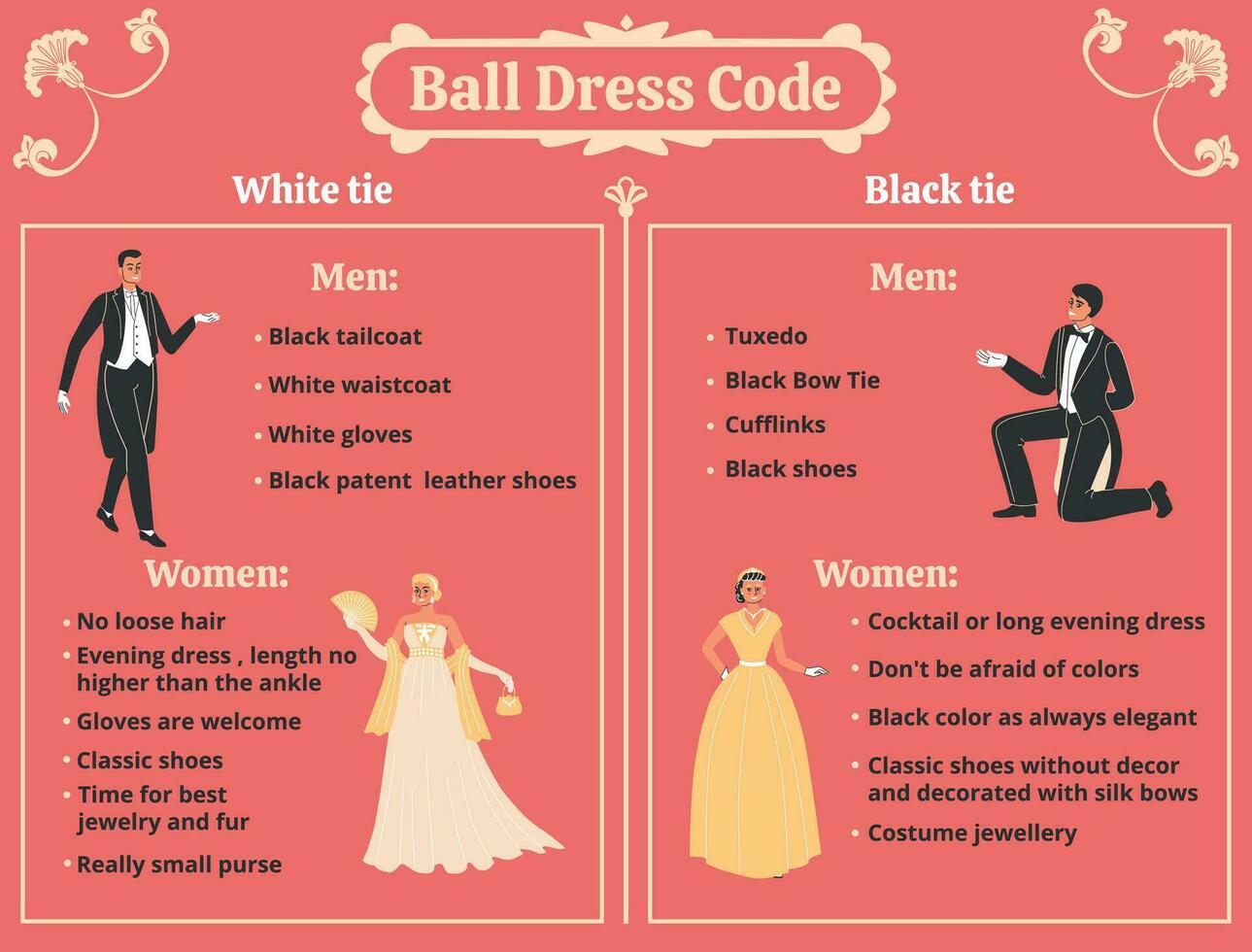 Ball Dress Code

White tie

Men:

• Black tailcoat
• White waistcoat
• White gloves
• Black patent leather shoes

Women:

• No loose hair
• Evening dress , length no higher than the ankle
• Gloves are welcome
• Classic shoes
• Time for best jewelry and fur
• Really small purse

Black tie

Men:

• Tuxedo
• Black Bow Tie
• Cufflinks
• Black shoes

Women:

• Cocktail or long evening dress
• Don't be afraid of colors
• Black color as always elegant
• Classic shoes without decor and decorated with silk bows
• Costume jewellery