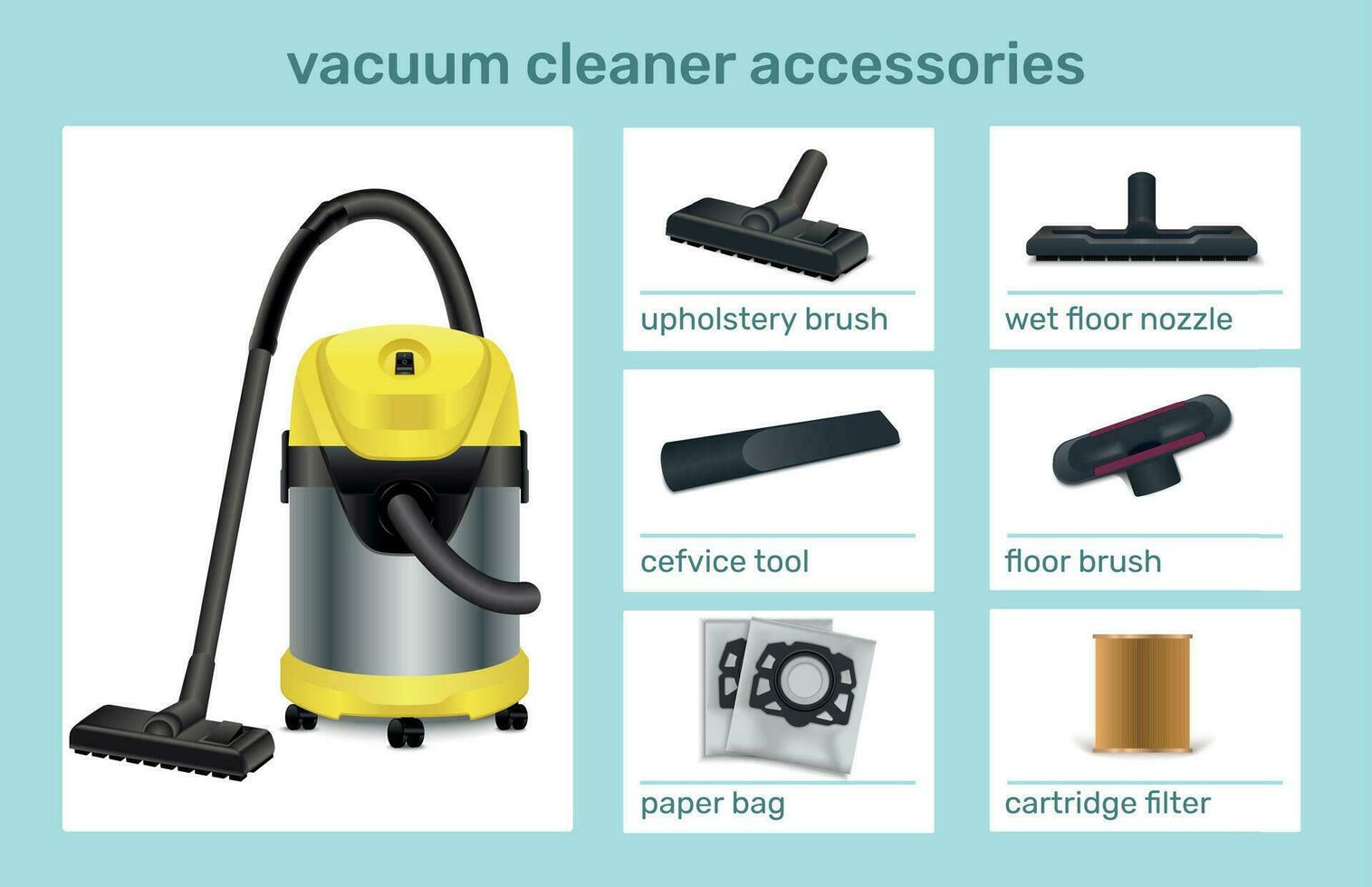 vacuum cleaner accessories

upholstery brush

wet floor nozzle

cefvice tool

floor brush

paper bag

cartridge filter