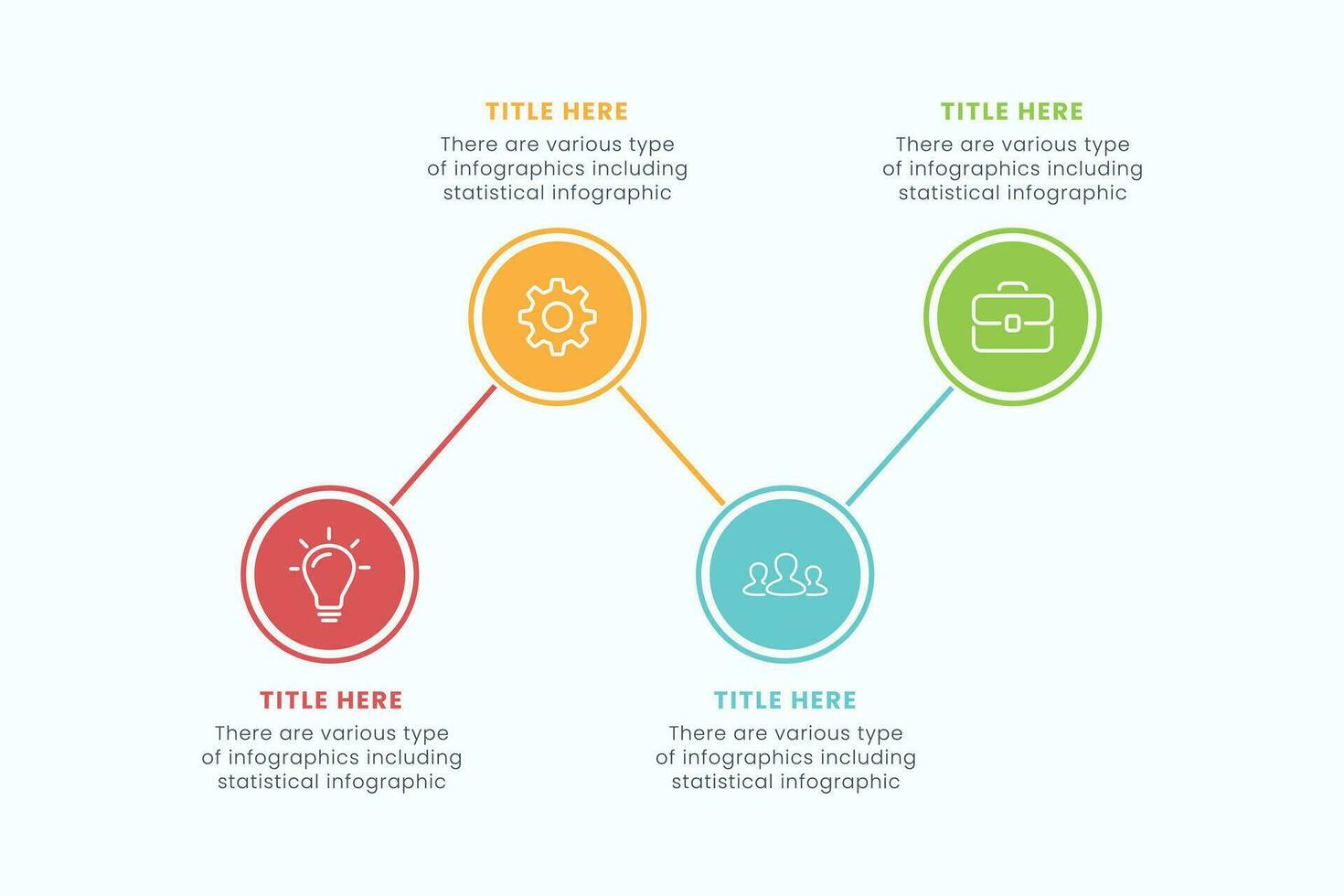 TITLE HERE
There are various type of infographics including statistical infographic

TITLE HERE
There are various type of infographics including statistical infographic

TITLE HERE
There are various type of infographics including statistical infographic

TITLE HERE
There are various type of infographics including statistical infographic