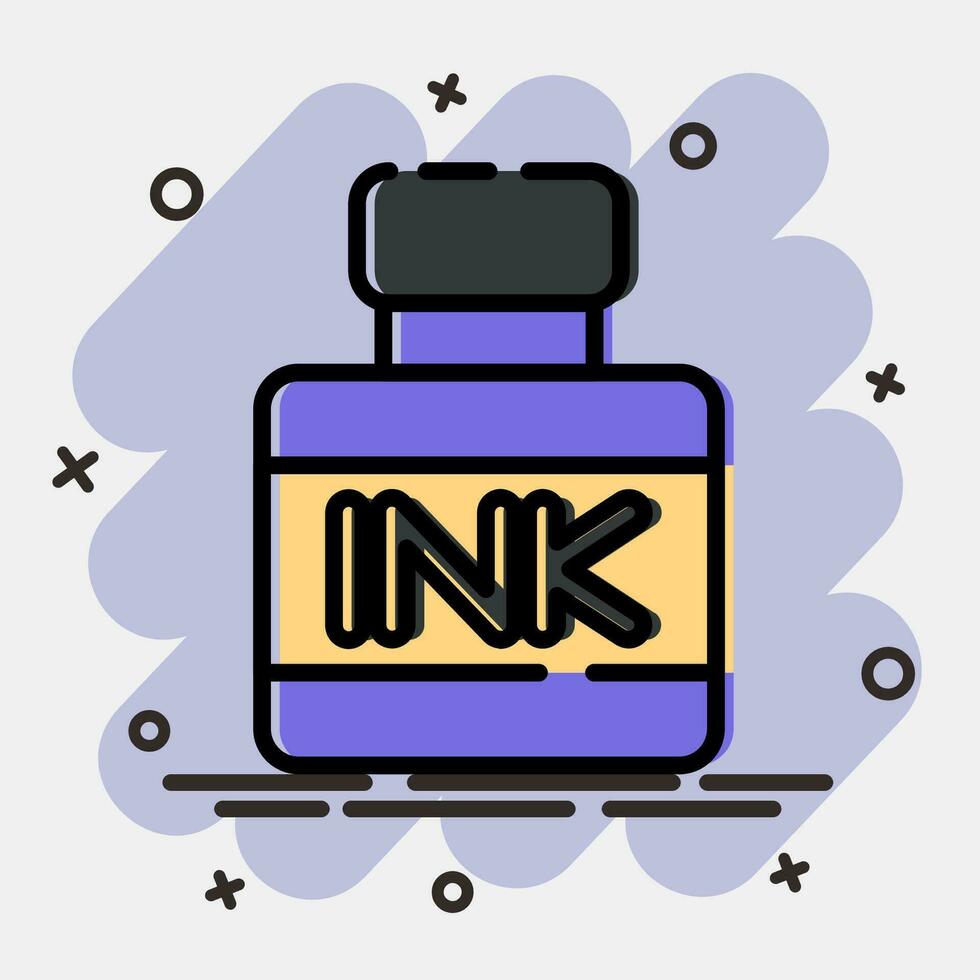 INK