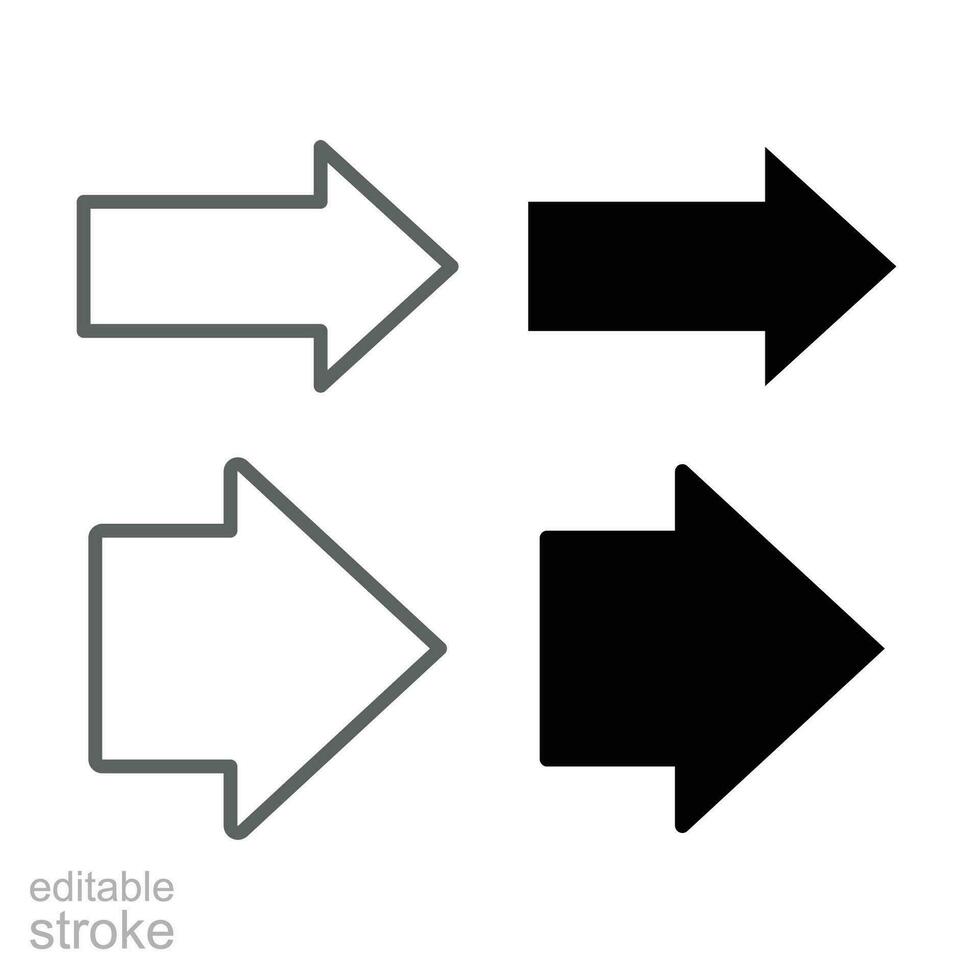 editable
stroke