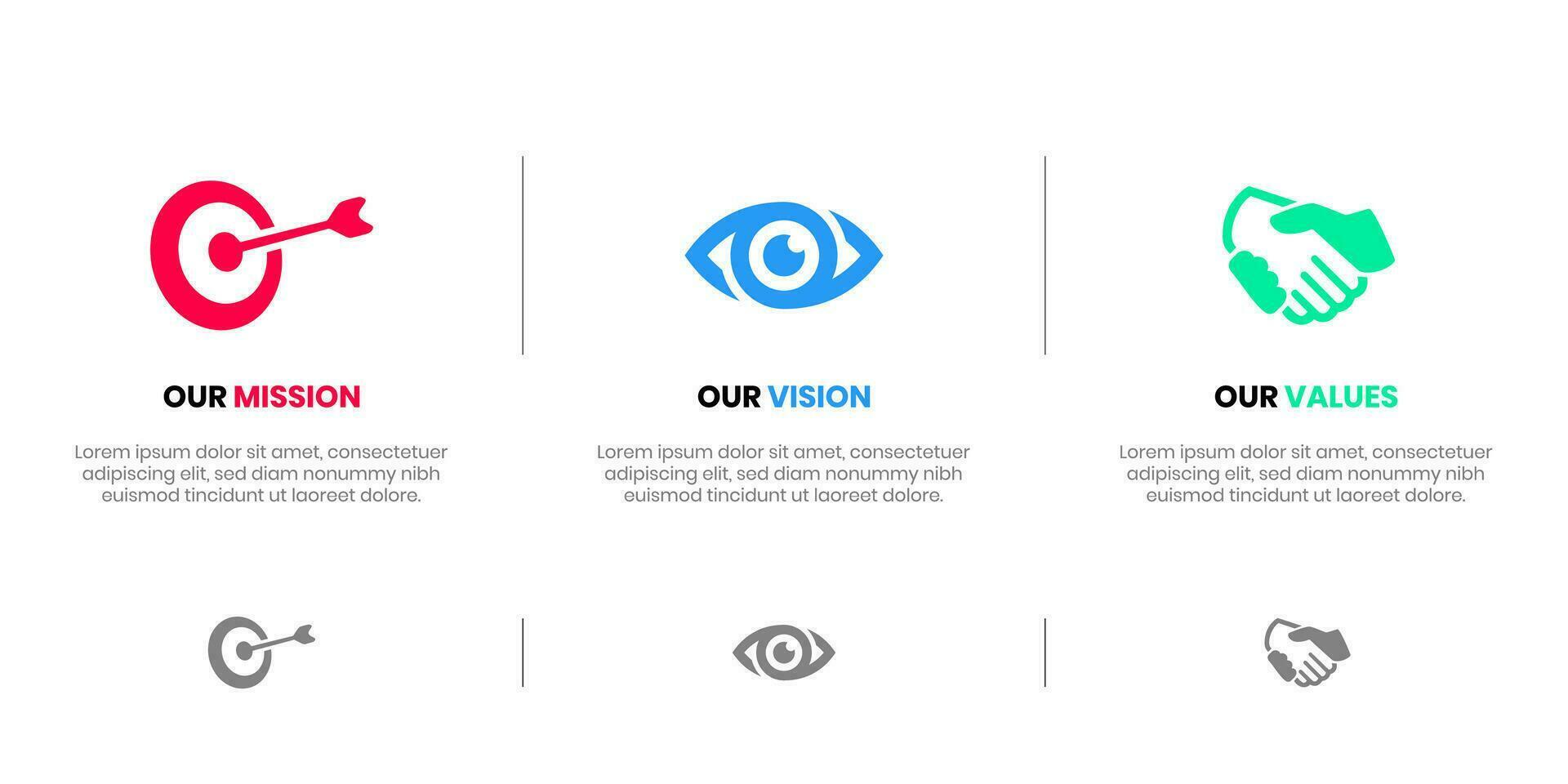 OUR MISSION

Lorem ipsum dolor sit amet, consectetuer adipiscing elit, sed diam nonummy nibh euismod tincidunt ut laoreet dolore.

OUR VISION

Lorem ipsum dolor sit amet, consectetuer adipiscing elit, sed diam nonummy nibh euismod tincidunt ut laoreet dolore.

OUR VALUES

Lorem ipsum dolor sit amet, consectetuer adipiscing elit, sed diam nonummy nibh euismod tincidunt ut laoreet dolore.