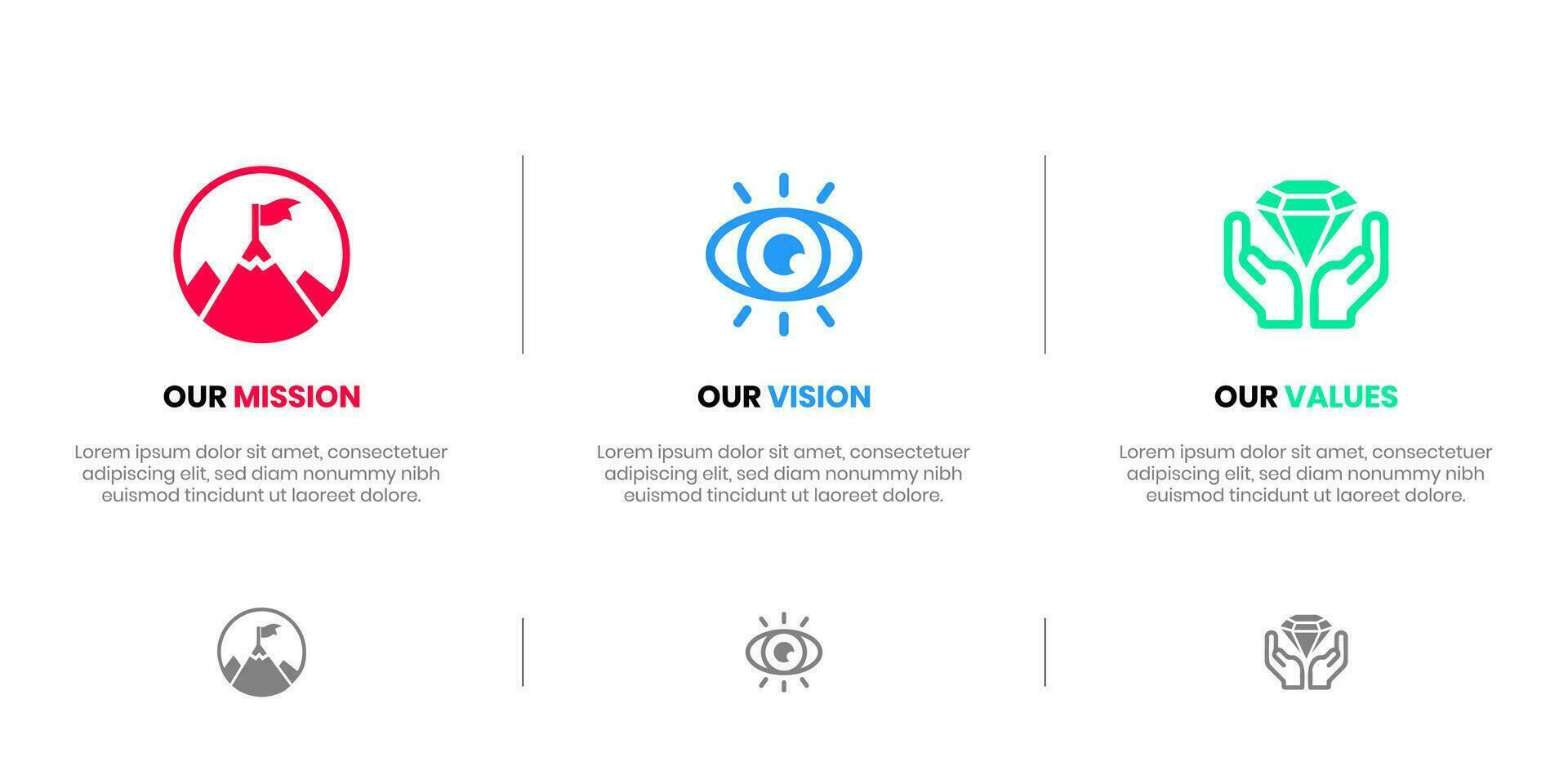 OUR MISSION

Lorem ipsum dolor sit amet, consectetuer adipiscing elit, sed diam nonummy nibh euismod tincidunt ut laoreet dolore.

OUR VISION

Lorem ipsum dolor sit amet, consectetuer adipiscing elit, sed diam nonummy nibh euismod tincidunt ut laoreet dolore.

OUR VALUES

Lorem ipsum dolor sit amet, consectetuer adipiscing elit, sed diam nonummy nibh euismod tincidunt ut laoreet dolore.