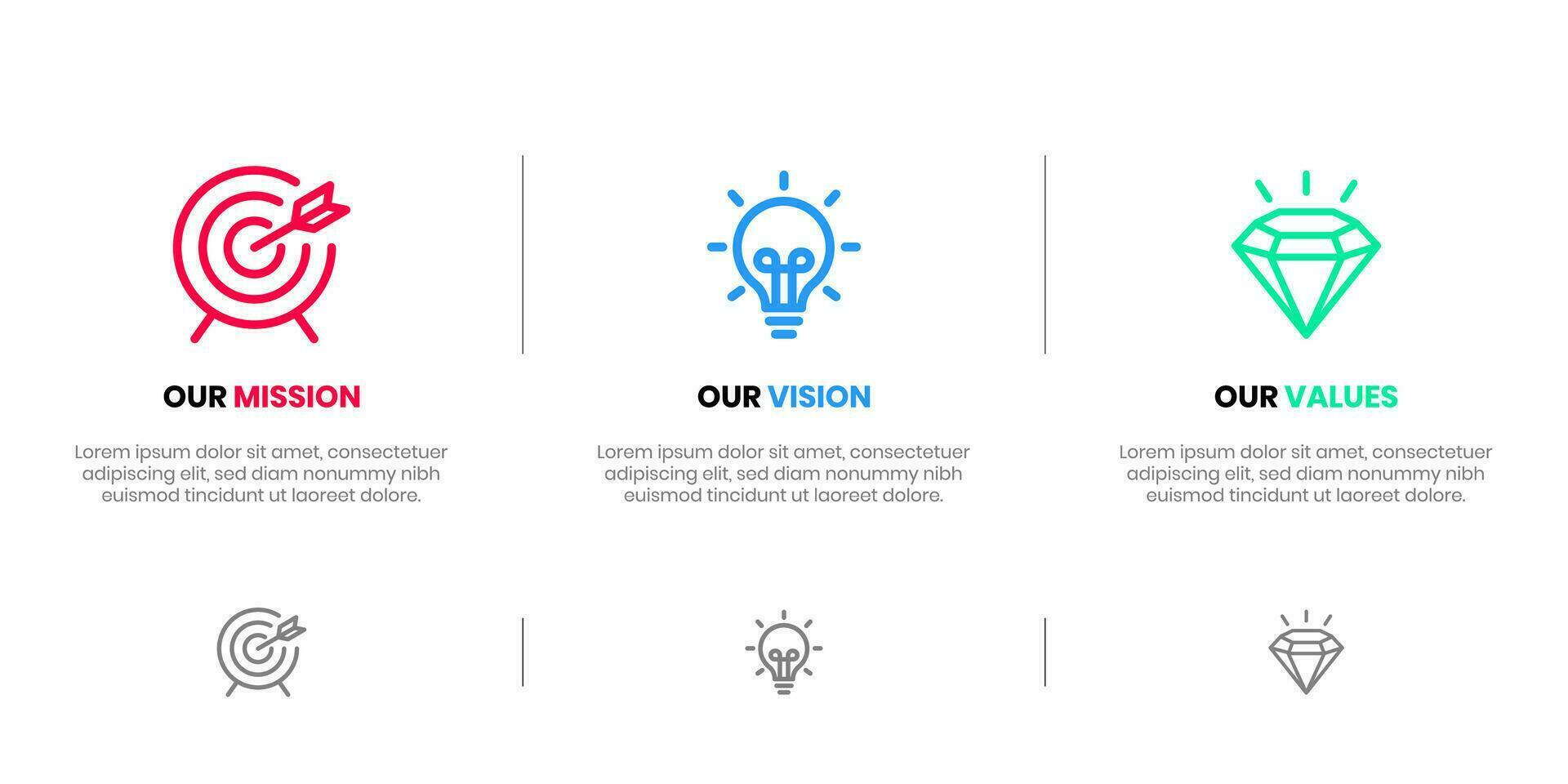 OUR MISSION

Lorem ipsum dolor sit amet, consectetuer adipiscing elit, sed diam nonummy nibh euismod tincidunt ut laoreet dolore.

OUR VISION

Lorem ipsum dolor sit amet, consectetuer adipiscing elit, sed diam nonummy nibh euismod tincidunt ut laoreet dolore.

OUR VALUES

Lorem ipsum dolor sit amet, consectetuer adipiscing elit, sed diam nonummy nibh euismod tincidunt ut laoreet dolore.