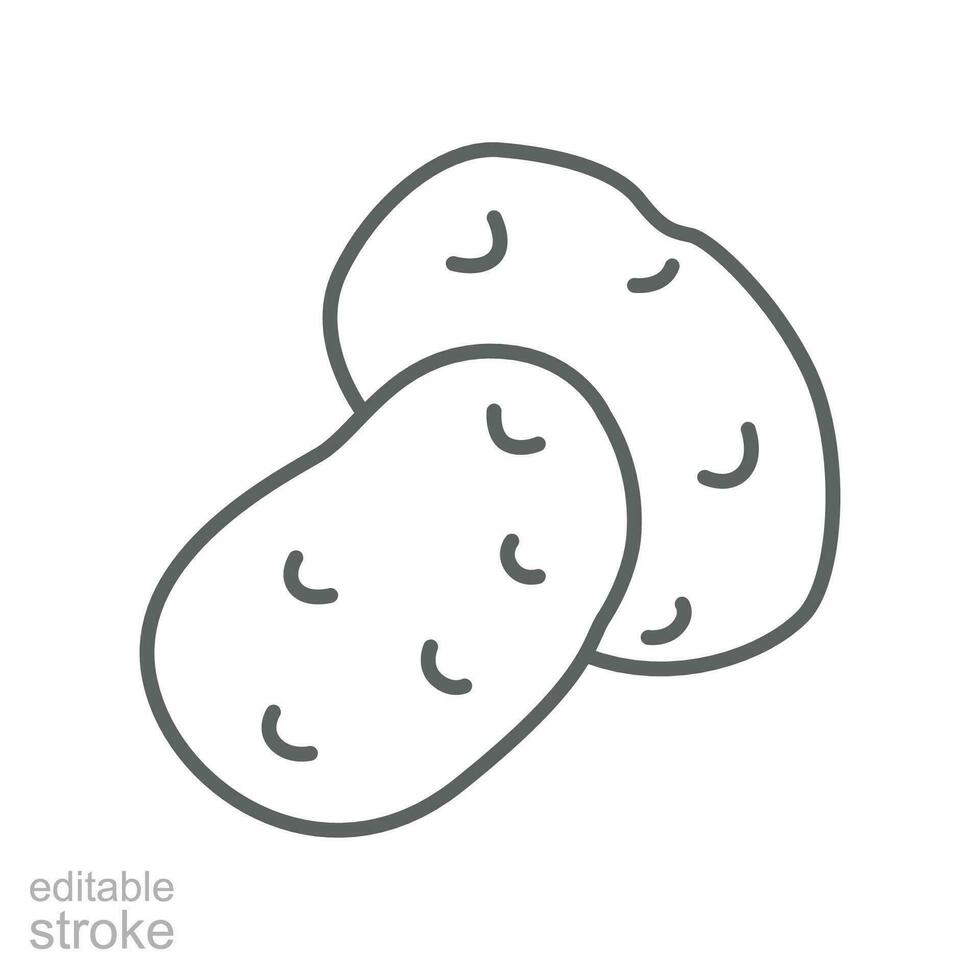 editable
stroke