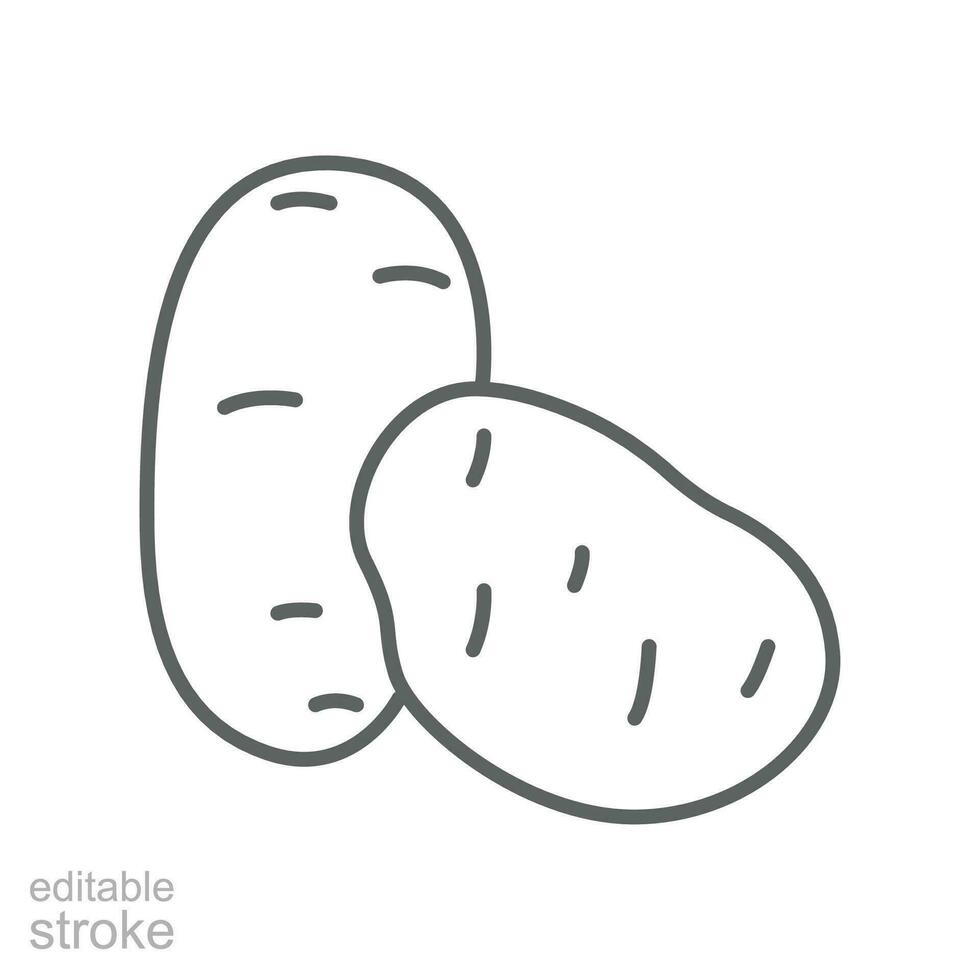 editable
stroke