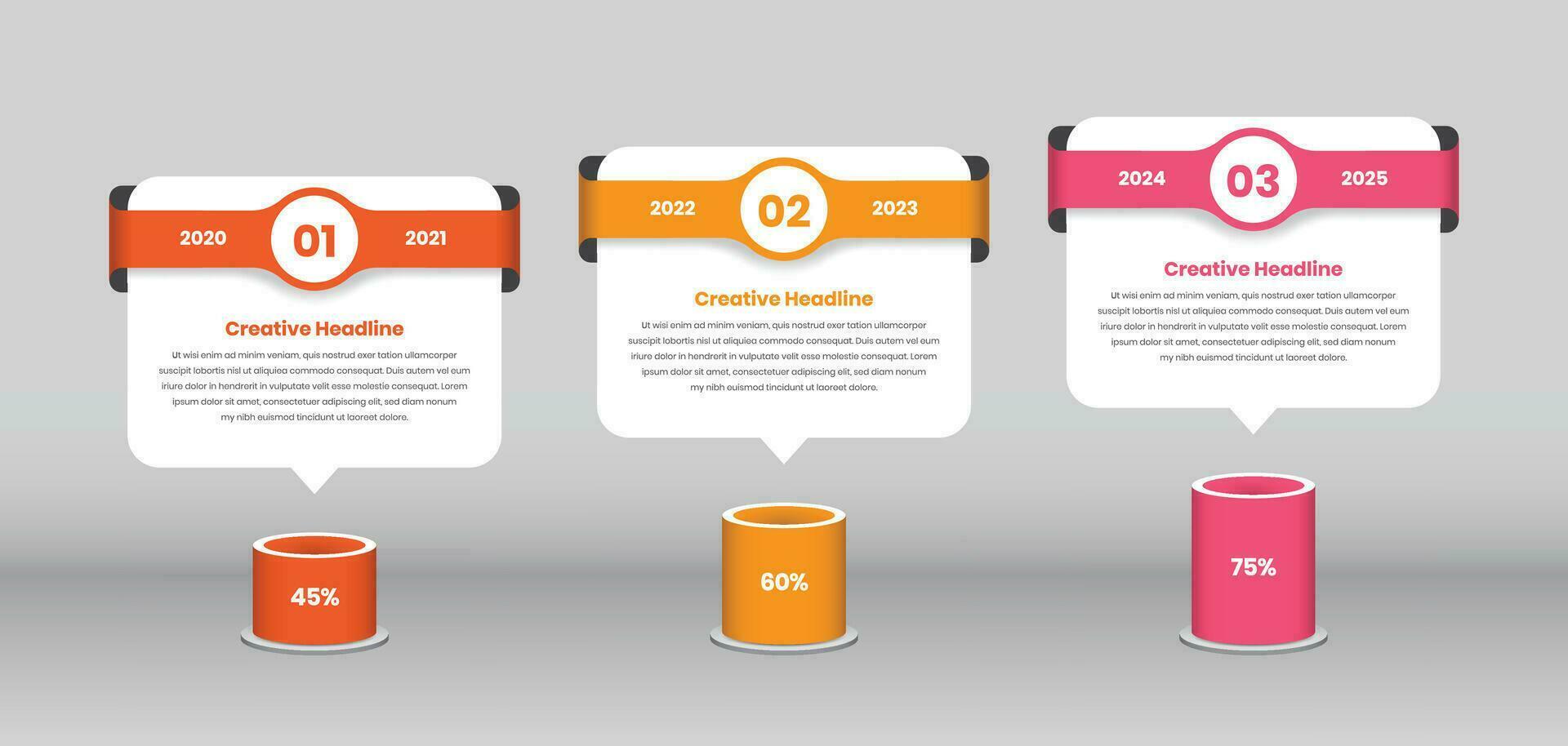 2020 01 2021

Creative Headline

Ut wisi enim ad minim veniam, quis nostrud exer tation ullamcorper suscipit lobortis nisl ut aliquiea commodo consequat. Duis autem vel eum iriure dolor in hendrerit in vulputate velit esse molestie consequat. Lorem ipsum dolor sit amet, consectetuer adipiscing elit, sed diam nonum my nibh euismod tincidunt ut laoreet dolore.

45%

2022 02 2023

Creative Headline

Ut wisi enim ad minim veniam, quis nostrud exer tation ullamcorper suscipit lobortis nisl ut aliquiea commodo consequat. Duis autem vel eum iriure dolor in hendrerit in vulputate velit esse molestie consequat. Lorem ipsum dolor sit amet, consectetuer adipiscing elit, sed diam nonum my nibh euismod tincidunt ut laoreet dolore.

60%

2024 03 2025

Creative Headline

Ut wisi enim ad minim veniam, quis nostrud exer tation ullamcorper suscipit lobortis nisl ut aliquiea commodo consequat. Duis autem vel eum iriure dolor in hendrerit in vulputate velit esse molestie consequat. Lorem ipsum dolor sit amet, consectetuer adipiscing elit, sed diam nonum my nibh euismod tincidunt ut laoreet dolore.

75%