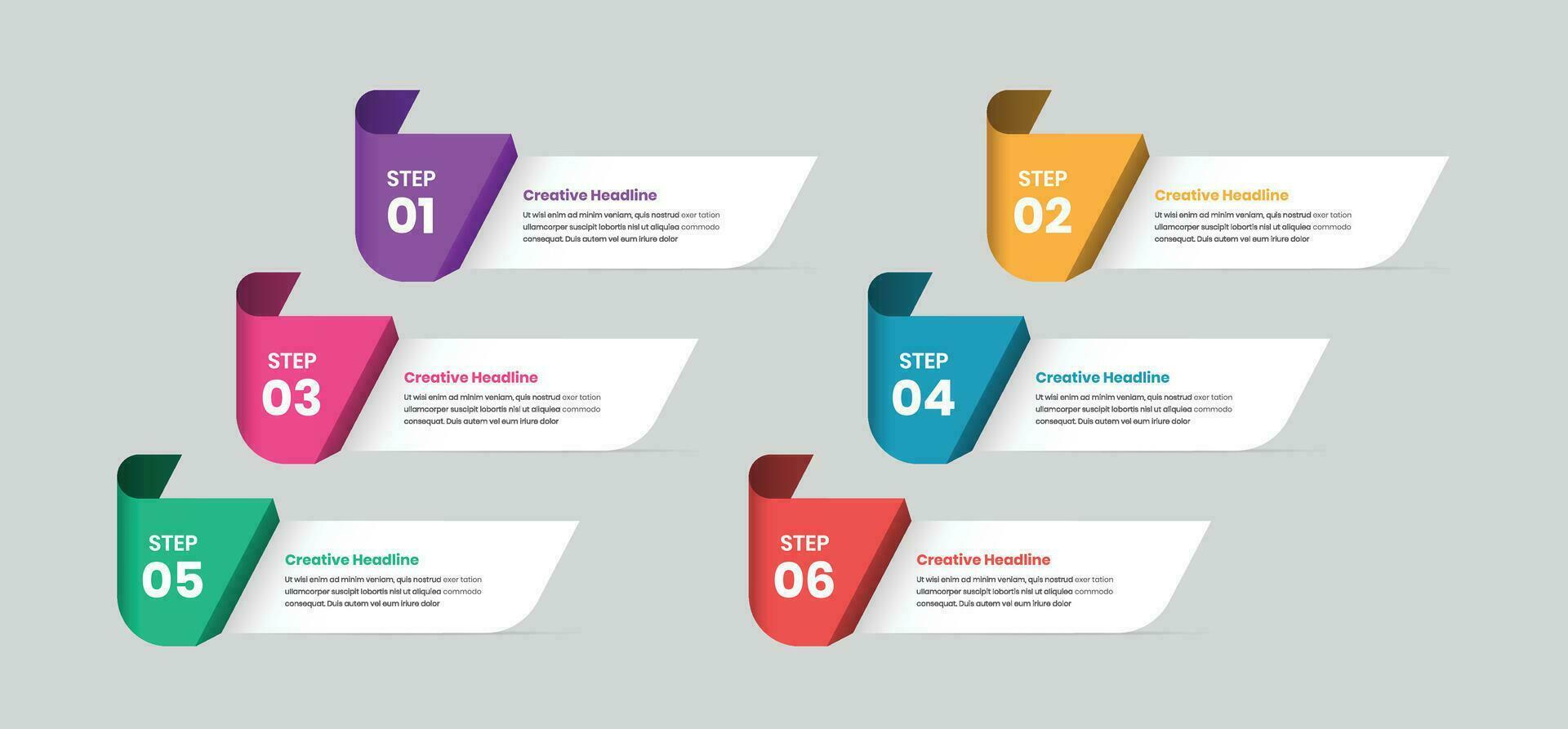 STEP
01

Creative Headline

Ut wisi enim ad minim veniam, quis nostrud exer tation ullamcorper suscipit lobortis nisl ut aliquiea commodo consequat. Duis autem vel eum iriure dolor

STEP
02

Creative Headline

Ut wisi enim ad minim veniam, quis nostrud exer tation ullamcorper suscipit lobortis nisl ut aliquiea commodo consequat. Duis autem vel eum iriure dolor

STEP
03

Creative Headline

Ut wisi enim ad minim veniam, quis nostrud exer tation ullamcorper suscipit lobortis nisl ut aliquiea commodo consequat. Duis autem vel eum iriure dolor

STEP
04

Creative Headline

Ut wisi enim ad minim veniam, quis nostrud exer tation ullamcorper suscipit lobortis nisl ut aliquiea commodo consequat. Duis autem vel eum iriure dolor

STEP
05

Creative Headline

Ut wisi enim ad minim veniam, quis nostrud exer tation ullamcorper suscipit lobortis nisl ut aliquiea commodo consequat. Duis autem vel eum iriure dolor

STEP
06

Creative Headline

Ut wisi enim ad minim veniam, quis nostrud exer tation ullamcorper suscipit lobortis nisl ut aliquiea commodo consequat. Duis autem vel eum iriure dolor