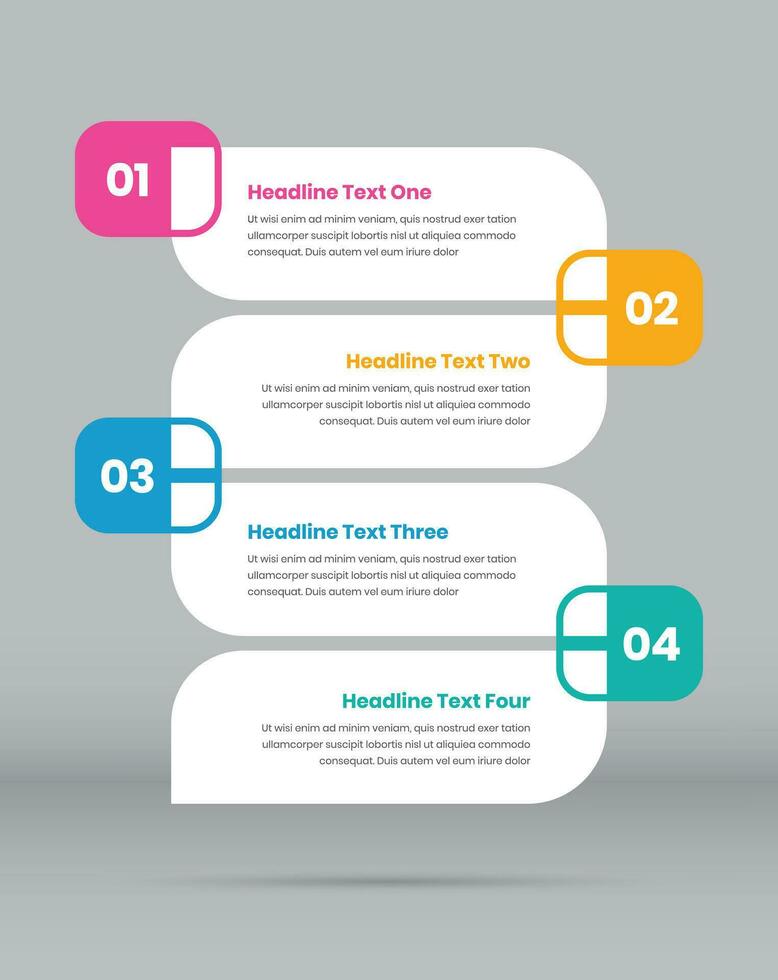 01

Headline Text One

Ut wisi enim ad minim veniam, quis nostrud exer tation ullamcorper suscipit lobortis nisl ut aliquiea commodo consequat. Duis autem vel eum iriure dolor

02

Headline Text Two

Ut wisi enim ad minim veniam, quis nostrud exer tation ullamcorper suscipit lobortis nisl ut aliquiea commodo consequat. Duis autem vel eum iriure dolor

03

Headline Text Three

Ut wisi enim ad minim veniam, quis nostrud exer tation ullamcorper suscipit lobortis nisl ut aliquiea commodo consequat. Duis autem vel eum iriure dolor

04

Headline Text Four

Ut wisi enim ad minim veniam, quis nostrud exer tation ullamcorper suscipit lobortis nisl ut aliquiea commodo consequat. Duis autem vel eum iriure dolor