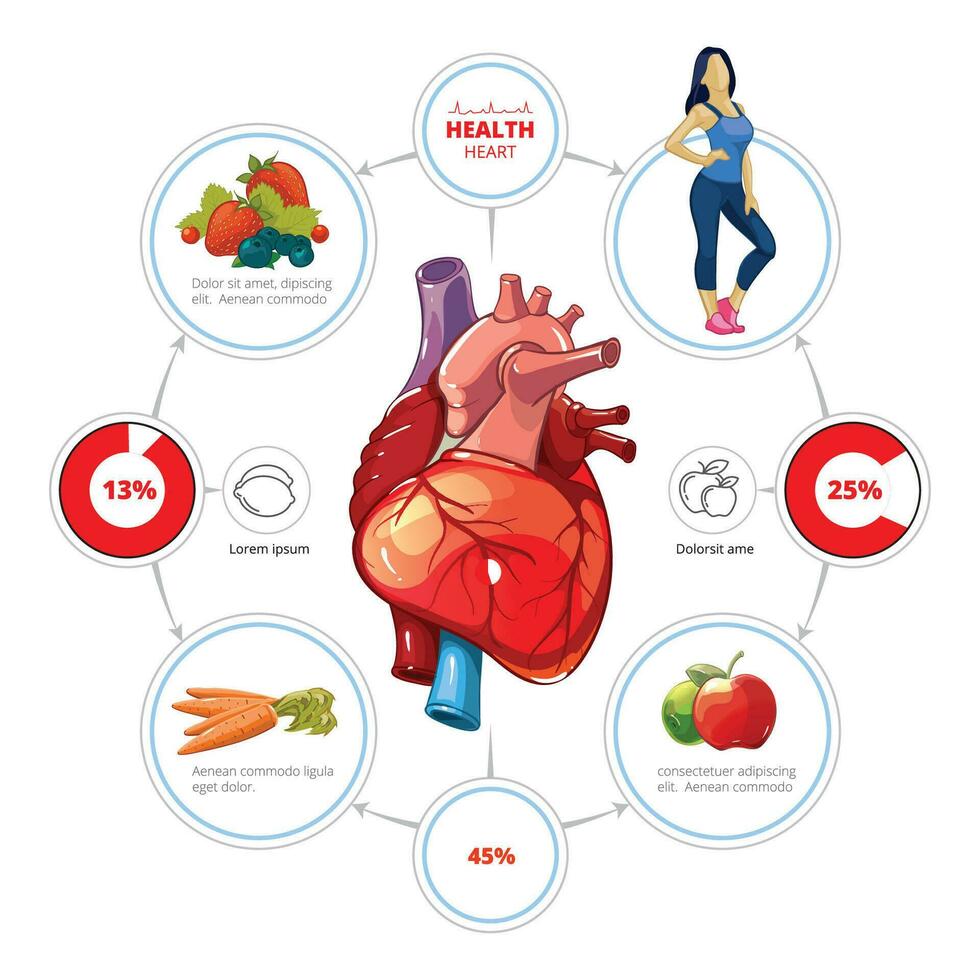 HEALTH
HEART

Dolor sit amet, dipiscing elit. Aenean commodo

13%

Lorem ipsum

Dolorsit ame

25%

Aenean commodo ligula eget dolor.

consectetuer adipiscing elit. Aenean commodo

45%