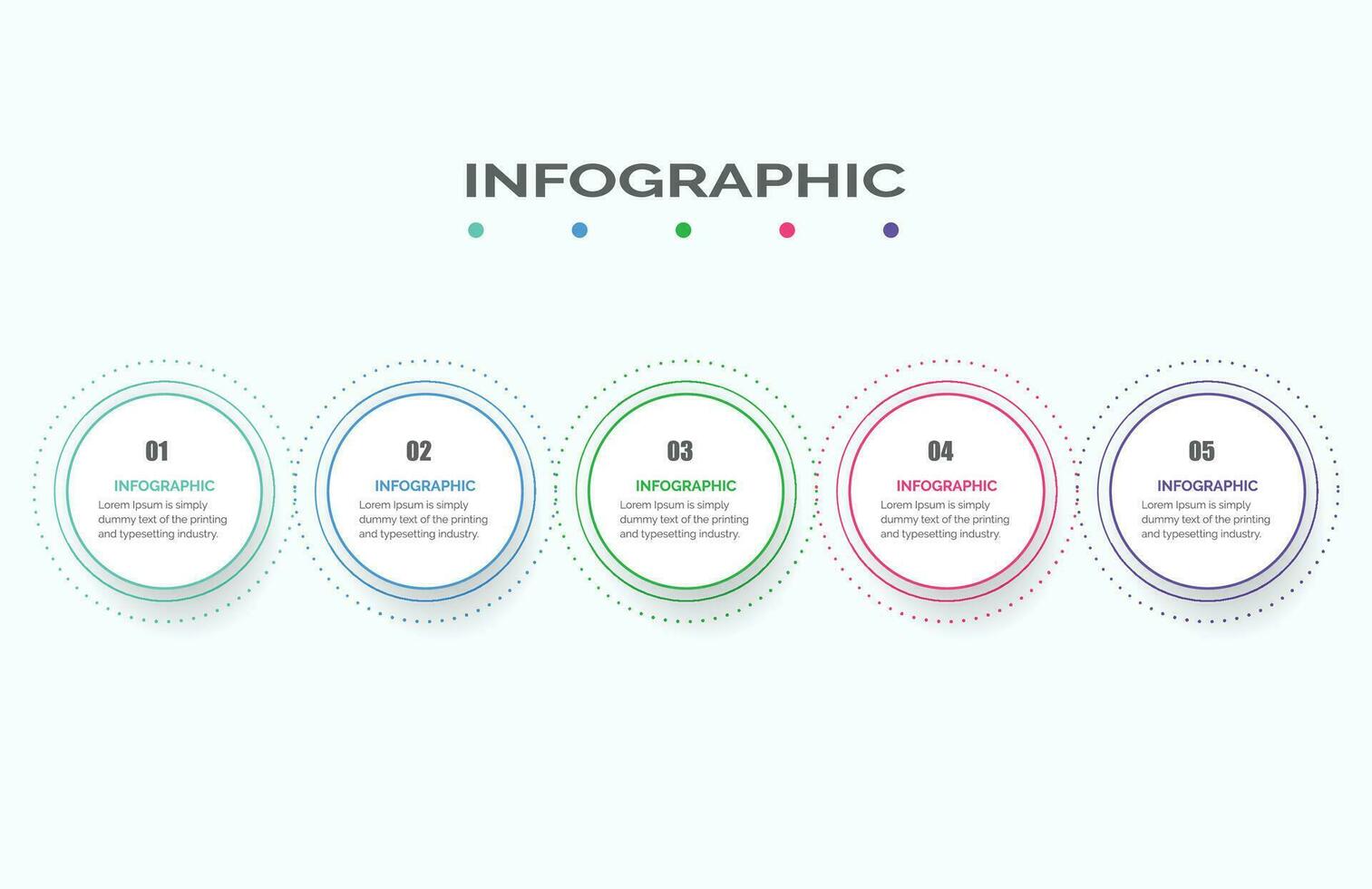 INFOGRAPHIC

01
INFOGRAPHIC
Lorem Ipsum is simply dummy text of the printing and typesetting industry.

02
INFOGRAPHIC
Lorem Ipsum is simply dummy text of the printing and typesetting industry.

03
INFOGRAPHIC
Lorem Ipsum is simply dummy text of the printing and typesetting industry.

04
INFOGRAPHIC
Lorem Ipsum is simply dummy text of the printing and typesetting industry.

05
INFOGRAPHIC
Lorem Ipsum is simply dummy text of the printing and typesetting industry.