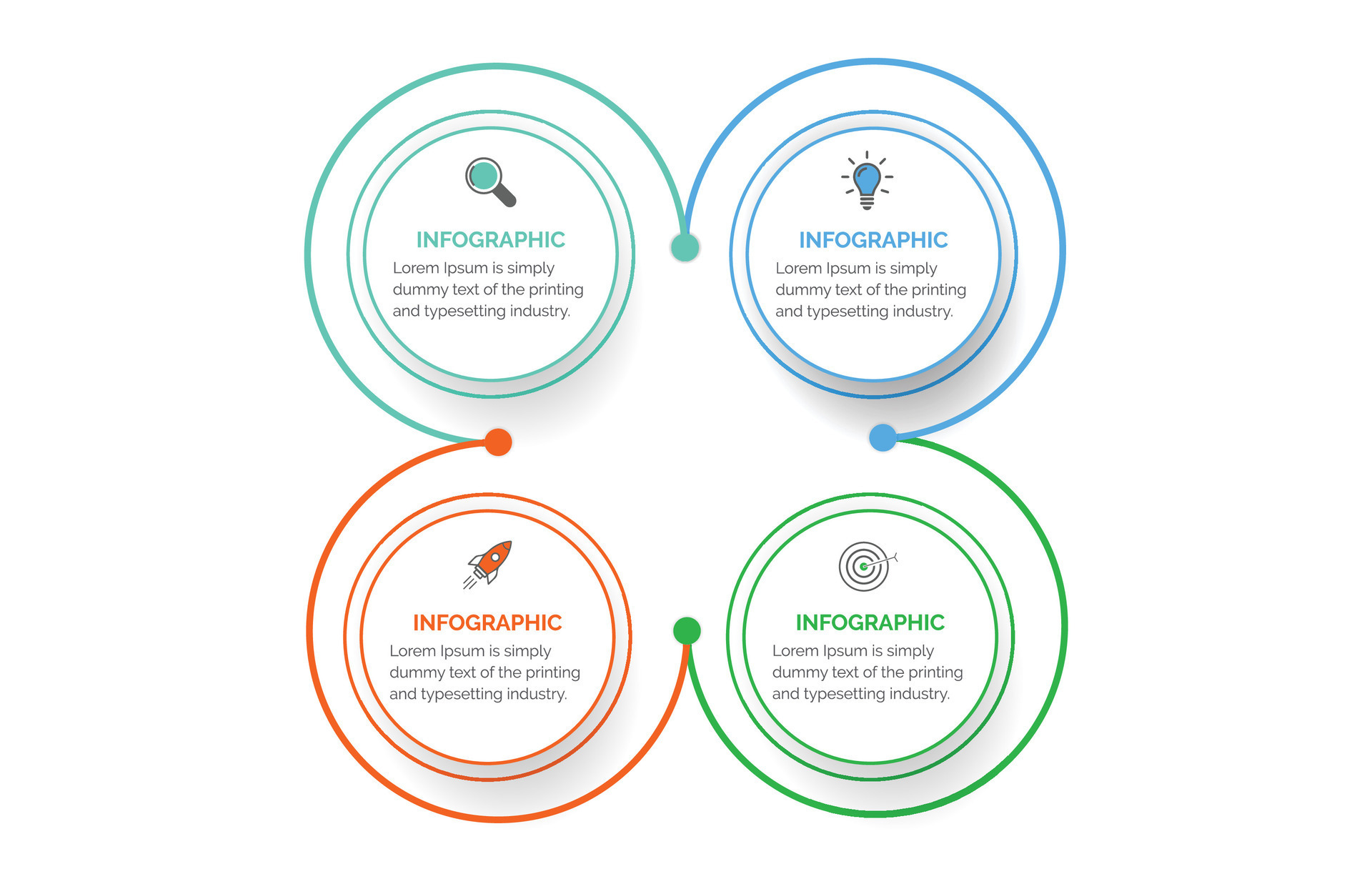 INFOGRAPHIC
Lorem Ipsum is simply dummy text of the printing and typesetting industry.

INFOGRAPHIC
Lorem Ipsum is simply dummy text of the printing and typesetting industry.

INFOGRAPHIC
Lorem Ipsum is simply dummy text of the printing and typesetting industry.

INFOGRAPHIC
Lorem Ipsum is simply dummy text of the printing and typesetting industry.