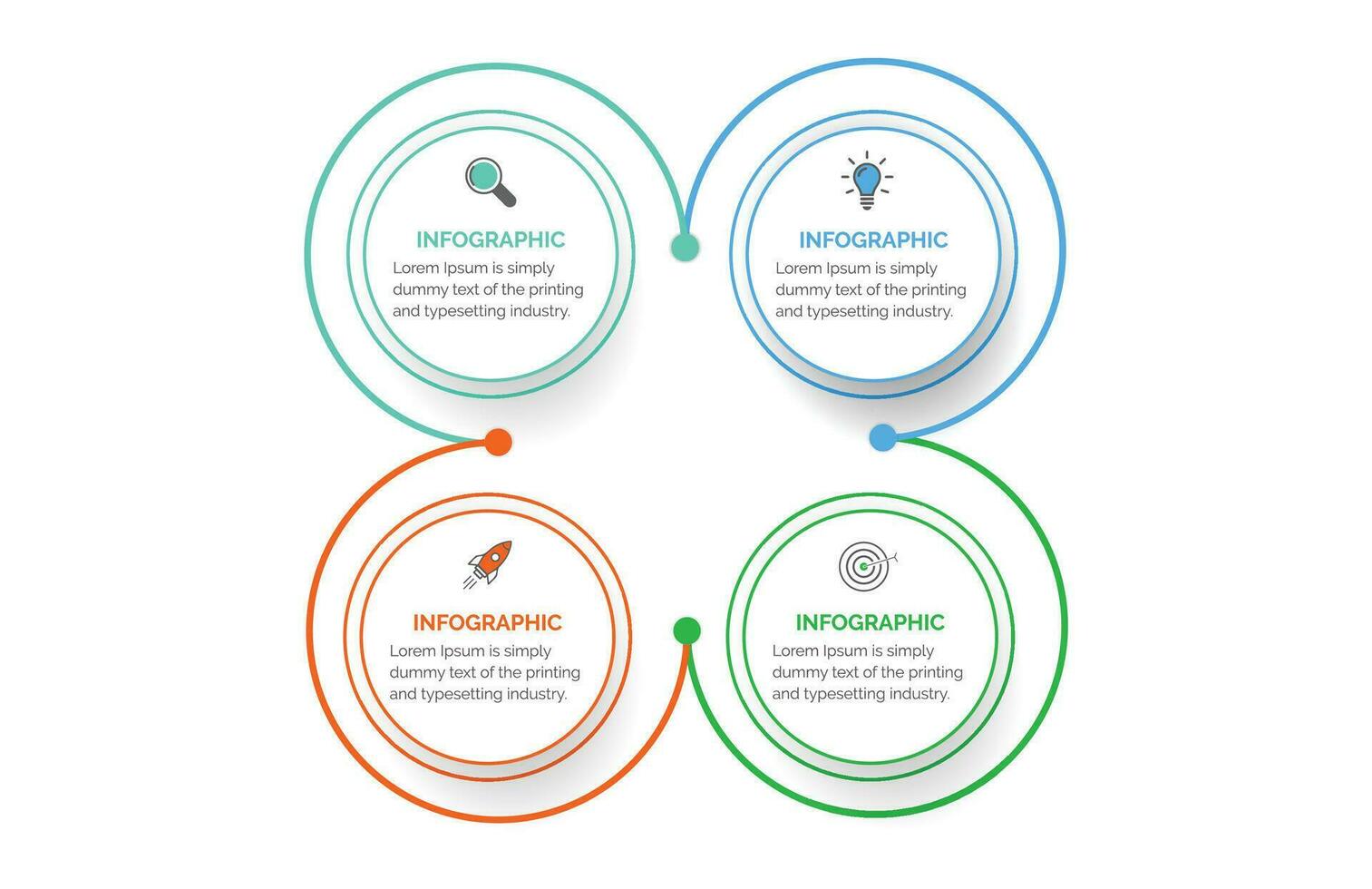 INFOGRAPHIC
Lorem Ipsum is simply dummy text of the printing and typesetting industry.

INFOGRAPHIC
Lorem Ipsum is simply dummy text of the printing and typesetting industry.

INFOGRAPHIC
Lorem Ipsum is simply dummy text of the printing and typesetting industry.

INFOGRAPHIC
Lorem Ipsum is simply dummy text of the printing and typesetting industry.