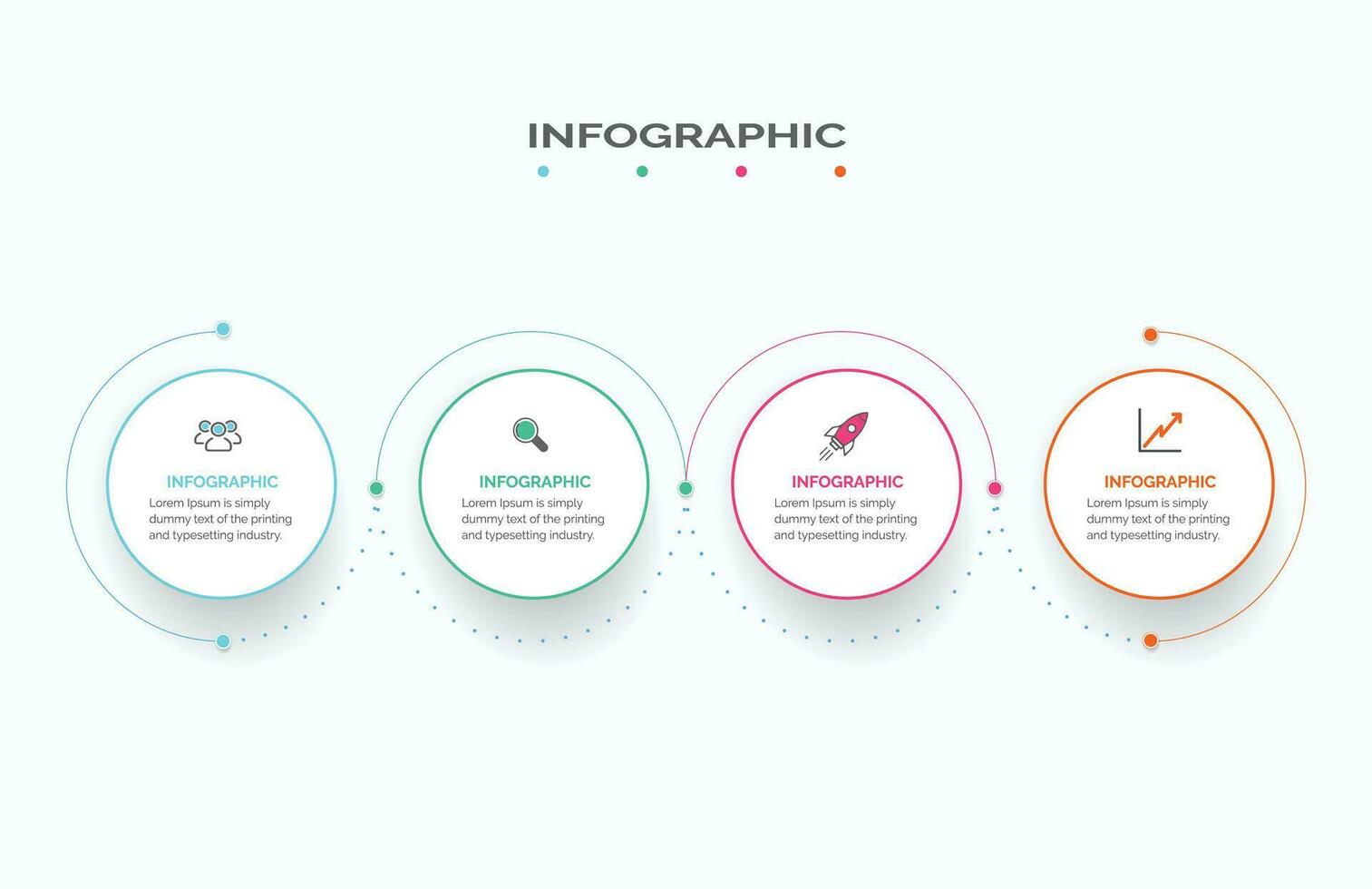 INFOGRAPHIC

INFOGRAPHIC
Lorem Ipsum is simply dummy text of the printing and typesetting industry.

INFOGRAPHIC
Lorem Ipsum is simply dummy text of the printing and typesetting industry.

INFOGRAPHIC
Lorem Ipsum is simply dummy text of the printing and typesetting industry.

INFOGRAPHIC
Lorem Ipsum is simply dummy text of the printing and typesetting industry.