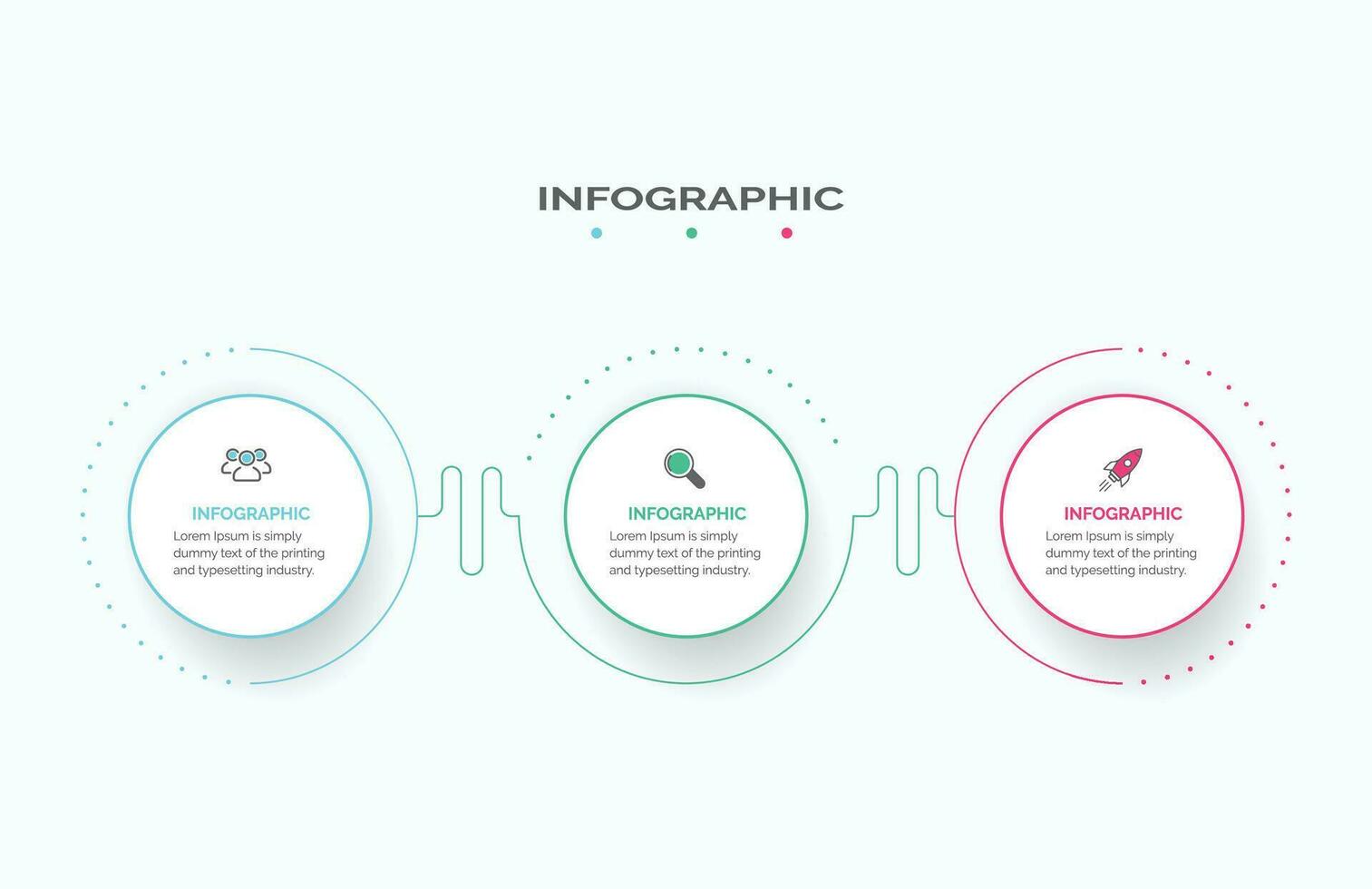 INFOGRAPHIC

INFOGRAPHIC
Lorem Ipsum is simply dummy text of the printing and typesetting industry.

INFOGRAPHIC
Lorem Ipsum is simply dummy text of the printing and typesetting industry.

INFOGRAPHIC
Lorem Ipsum is simply dummy text of the printing and typesetting industry.