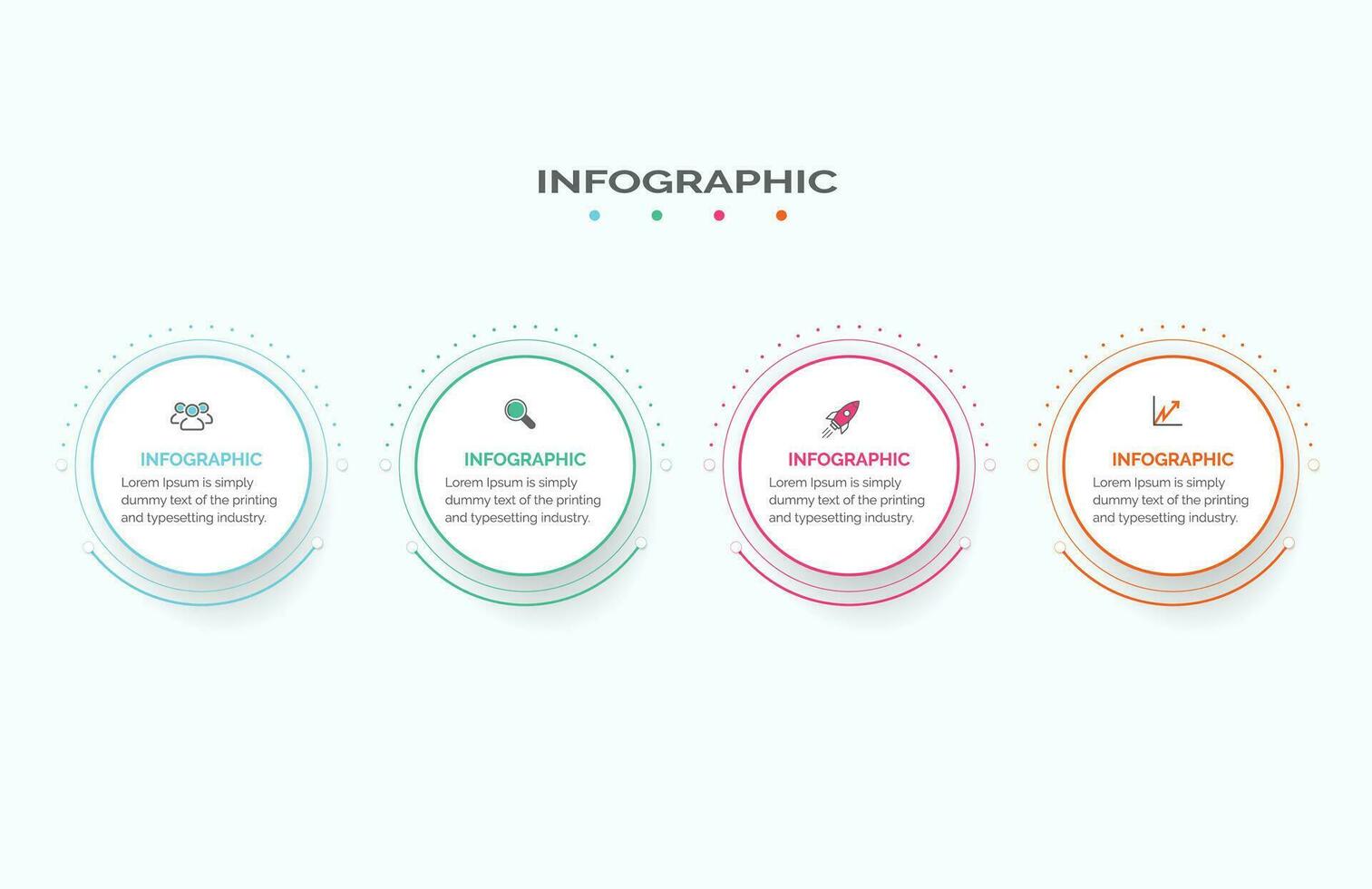 INFOGRAPHIC

INFOGRAPHIC
Lorem Ipsum is simply dummy text of the printing and typesetting industry.

INFOGRAPHIC
Lorem Ipsum is simply dummy text of the printing and typesetting industry.

INFOGRAPHIC
Lorem Ipsum is simply dummy text of the printing and typesetting industry.

INFOGRAPHIC
Lorem Ipsum is simply dummy text of the printing and typesetting industry.