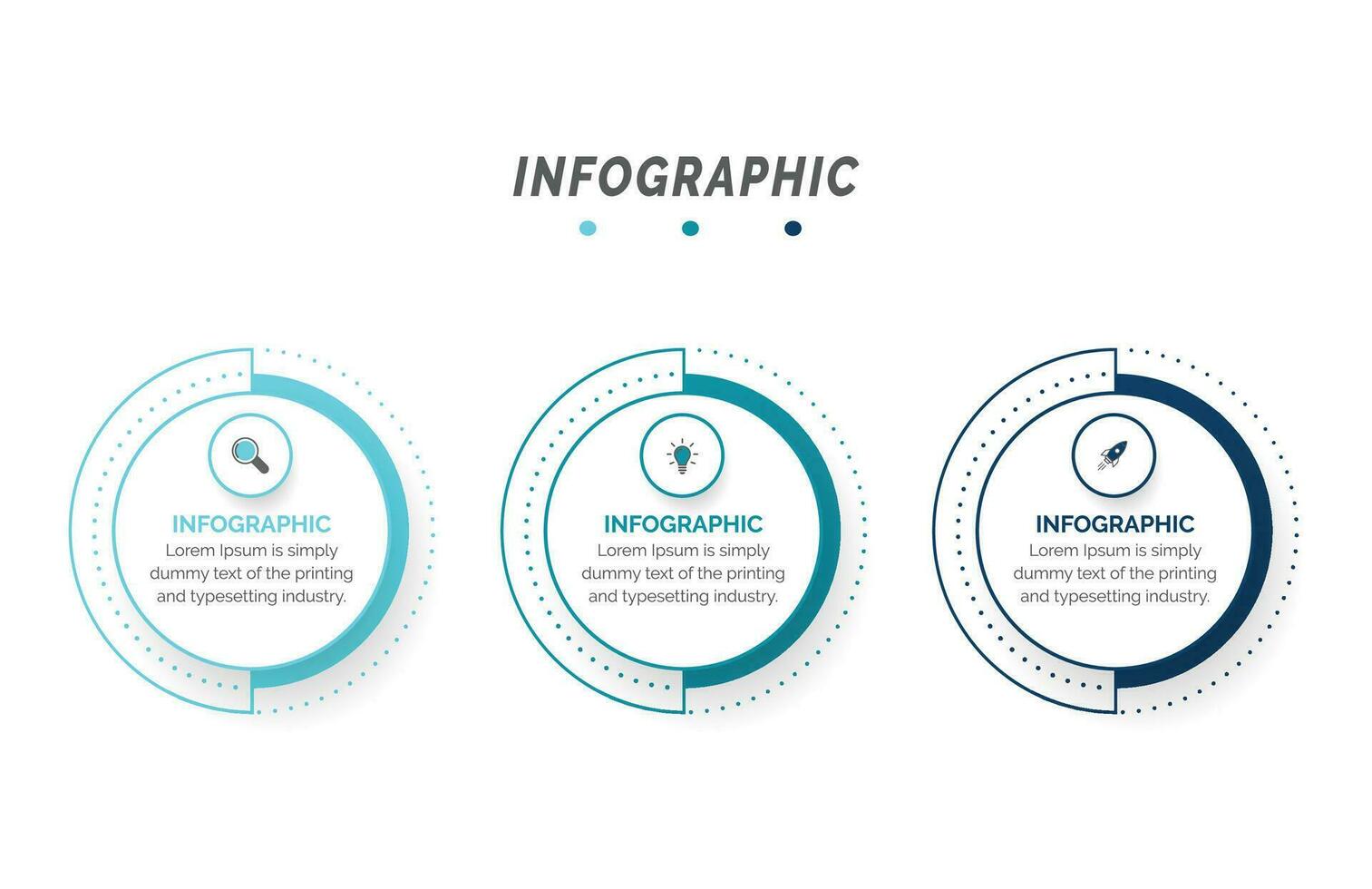 INFOGRAPHIC

INFOGRAPHIC
Lorem Ipsum is simply dummy text of the printing and typesetting industry.

INFOGRAPHIC
Lorem Ipsum is simply dummy text of the printing and typesetting industry.

INFOGRAPHIC
Lorem Ipsum is simply dummy text of the printing and typesetting industry.