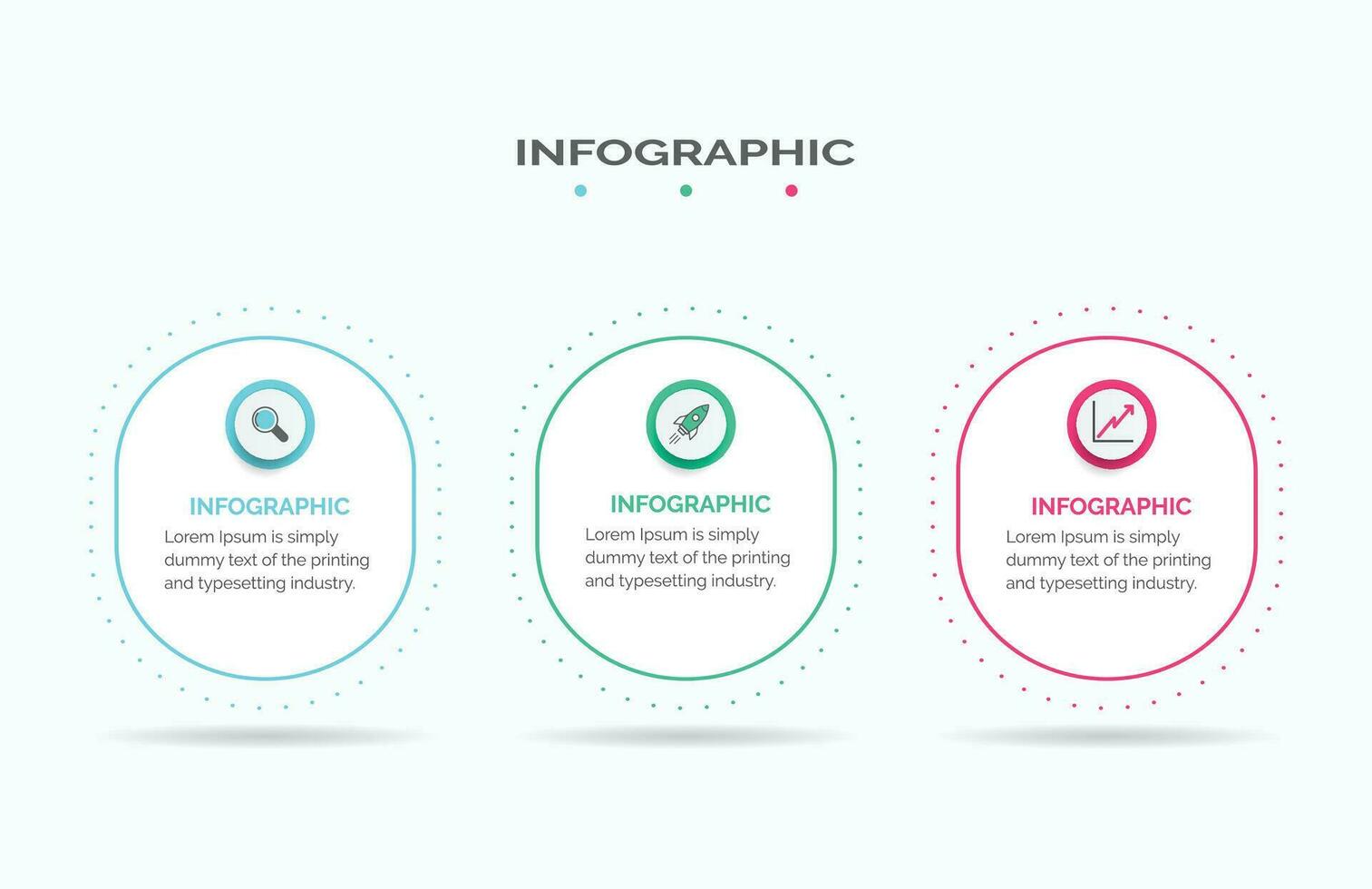 INFOGRAPHIC

INFOGRAPHIC
Lorem Ipsum is simply dummy text of the printing and typesetting industry.

INFOGRAPHIC
Lorem Ipsum is simply dummy text of the printing and typesetting industry.

INFOGRAPHIC
Lorem Ipsum is simply dummy text of the printing and typesetting industry.