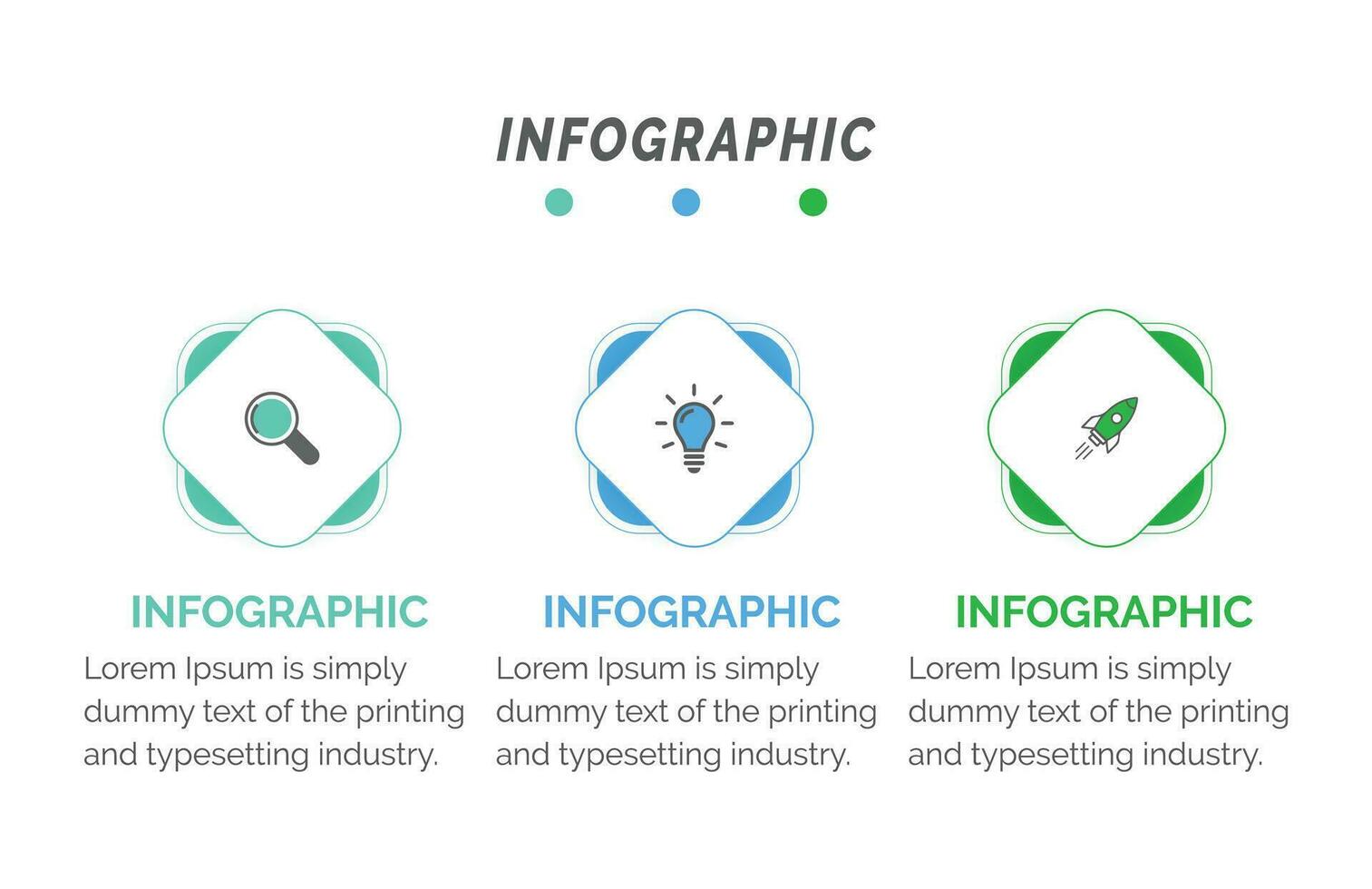 INFOGRAPHIC

INFOGRAPHIC

Lorem Ipsum is simply dummy text of the printing and typesetting industry.

INFOGRAPHIC

Lorem Ipsum is simply dummy text of the printing and typesetting industry.

INFOGRAPHIC

Lorem Ipsum is simply dummy text of the printing and typesetting industry.