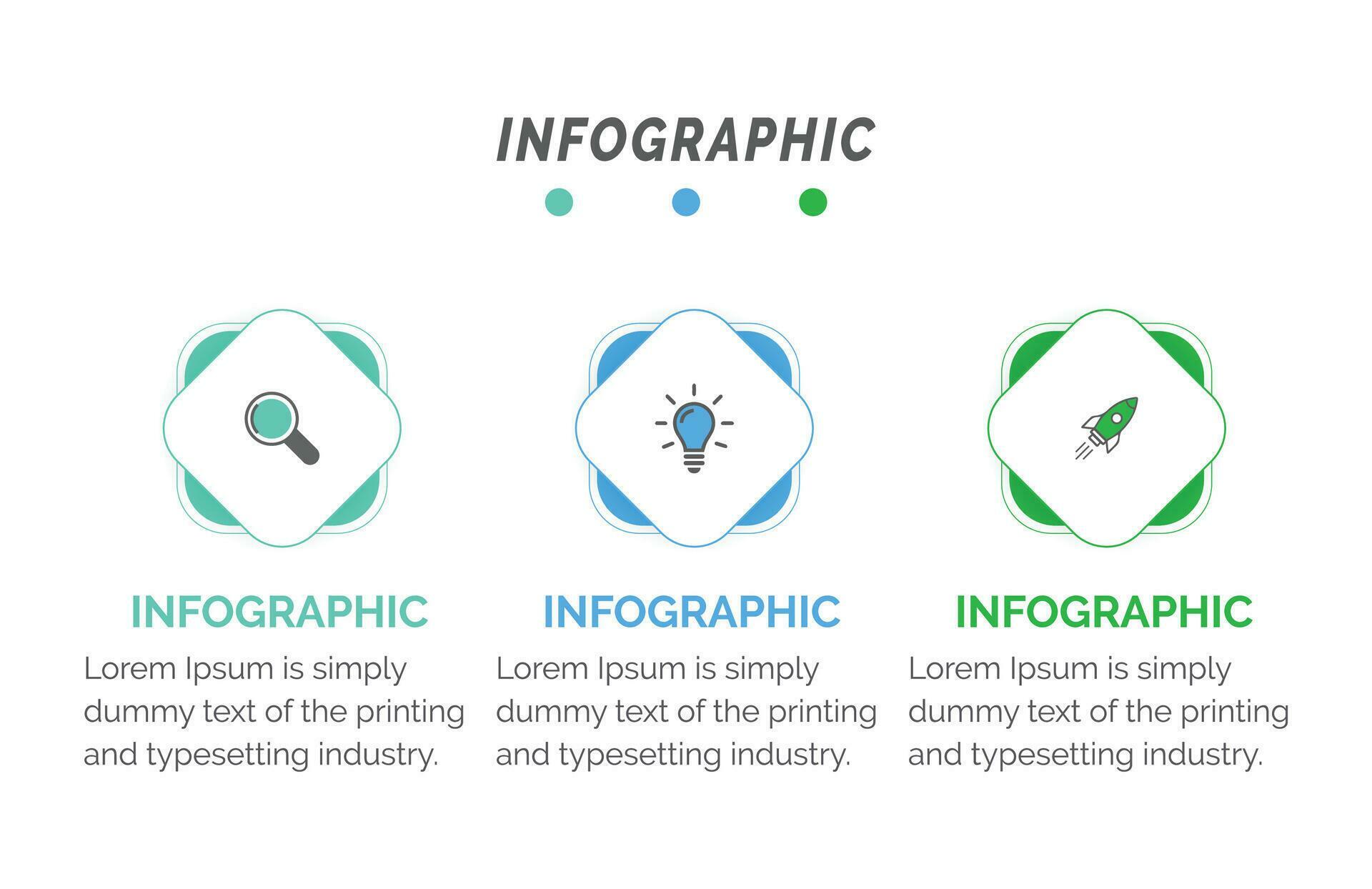 INFOGRAPHIC

INFOGRAPHIC
Lorem Ipsum is simply dummy text of the printing and typesetting industry.

INFOGRAPHIC
Lorem Ipsum is simply dummy text of the printing and typesetting industry.

INFOGRAPHIC
Lorem Ipsum is simply dummy text of the printing and typesetting industry.