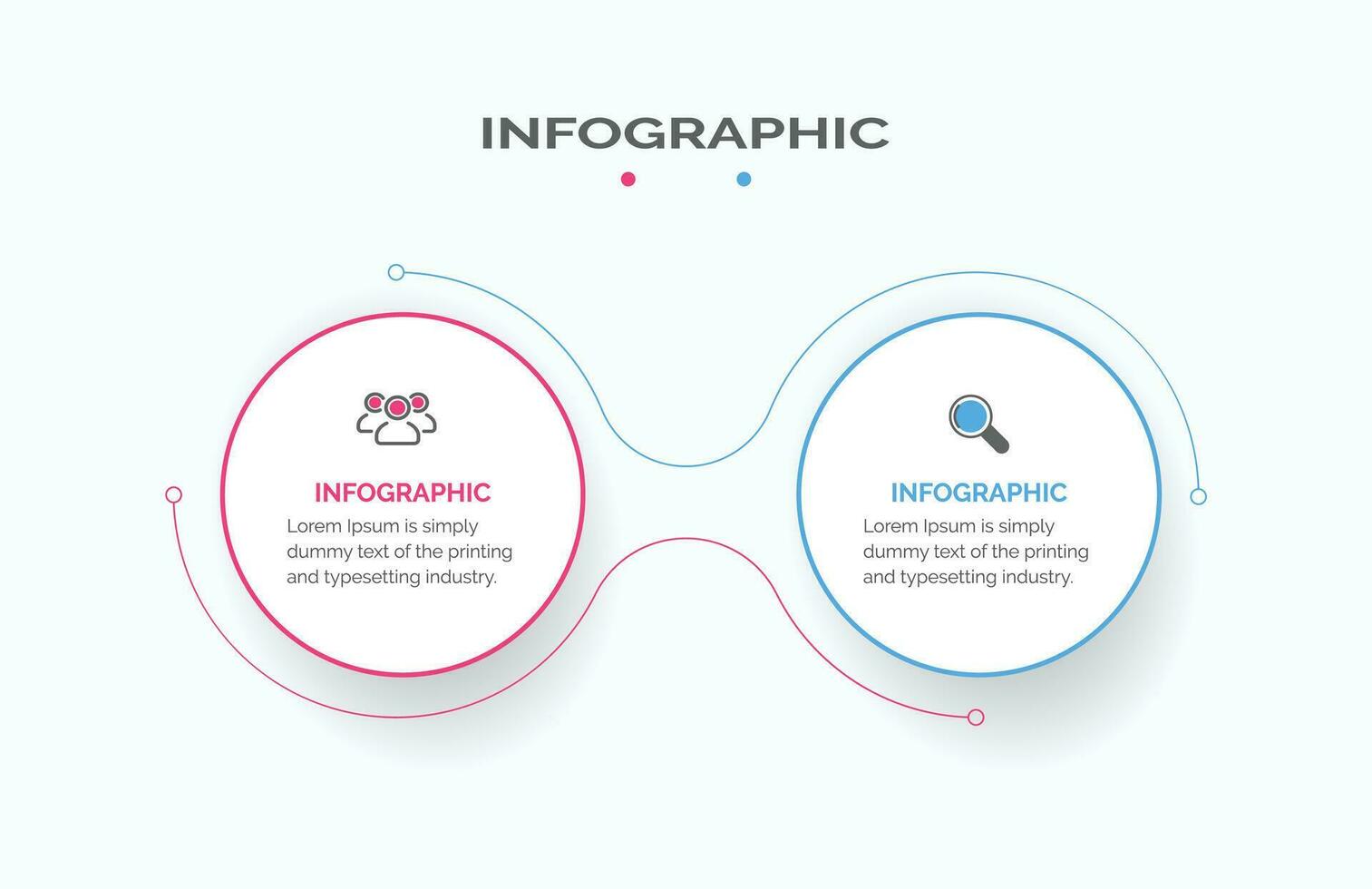 INFOGRAPHIC

INFOGRAPHIC
Lorem Ipsum is simply dummy text of the printing and typesetting industry.

INFOGRAPHIC
Lorem Ipsum is simply dummy text of the printing and typesetting industry.