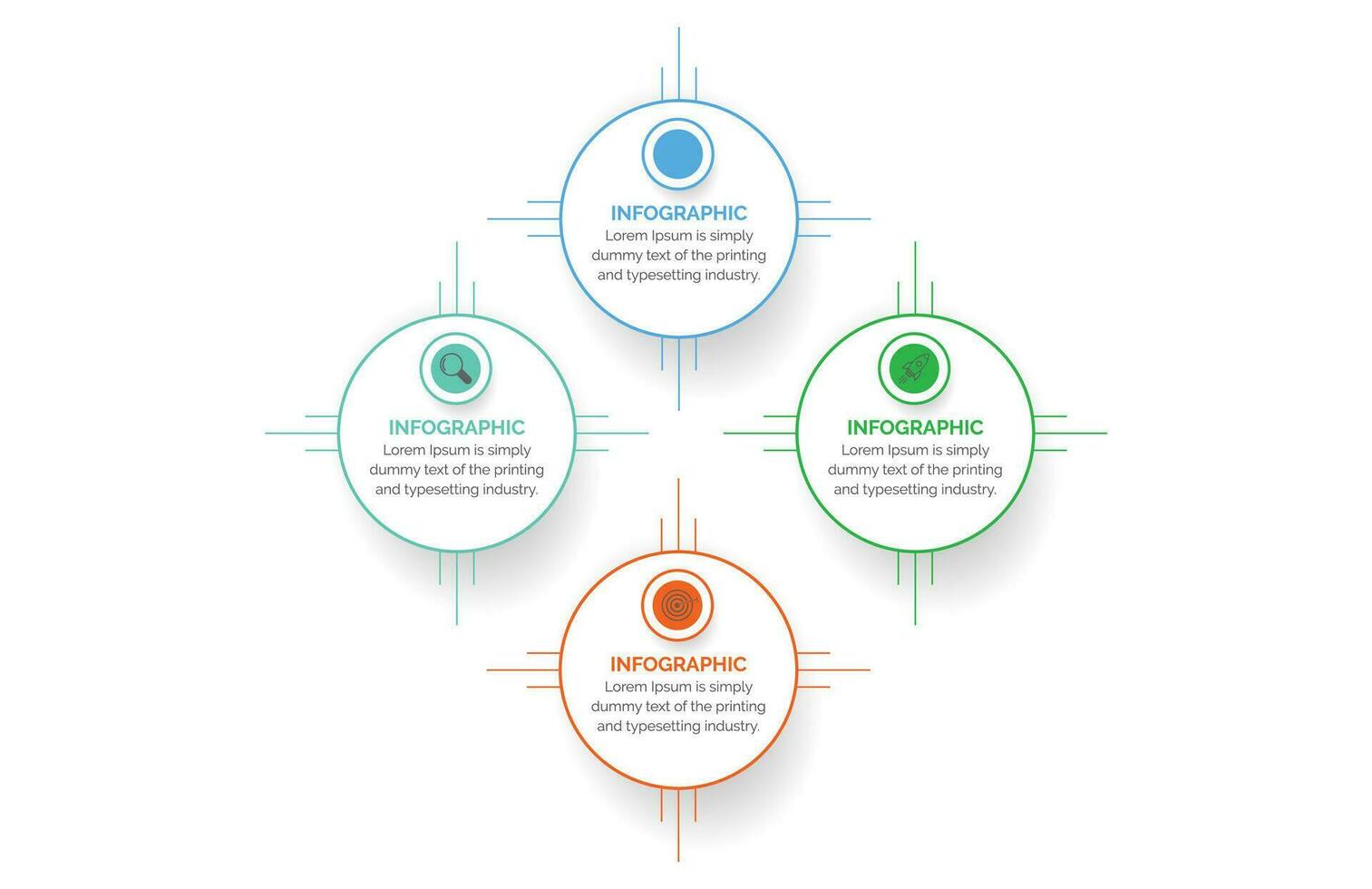 INFOGRAPHIC
Lorem Ipsum is simply dummy text of the printing and typesetting industry.

INFOGRAPHIC
Lorem Ipsum is simply dummy text of the printing and typesetting industry.

INFOGRAPHIC
Lorem Ipsum is simply dummy text of the printing and typesetting industry.

INFOGRAPHIC
Lorem Ipsum is simply dummy text of the printing and typesetting industry.