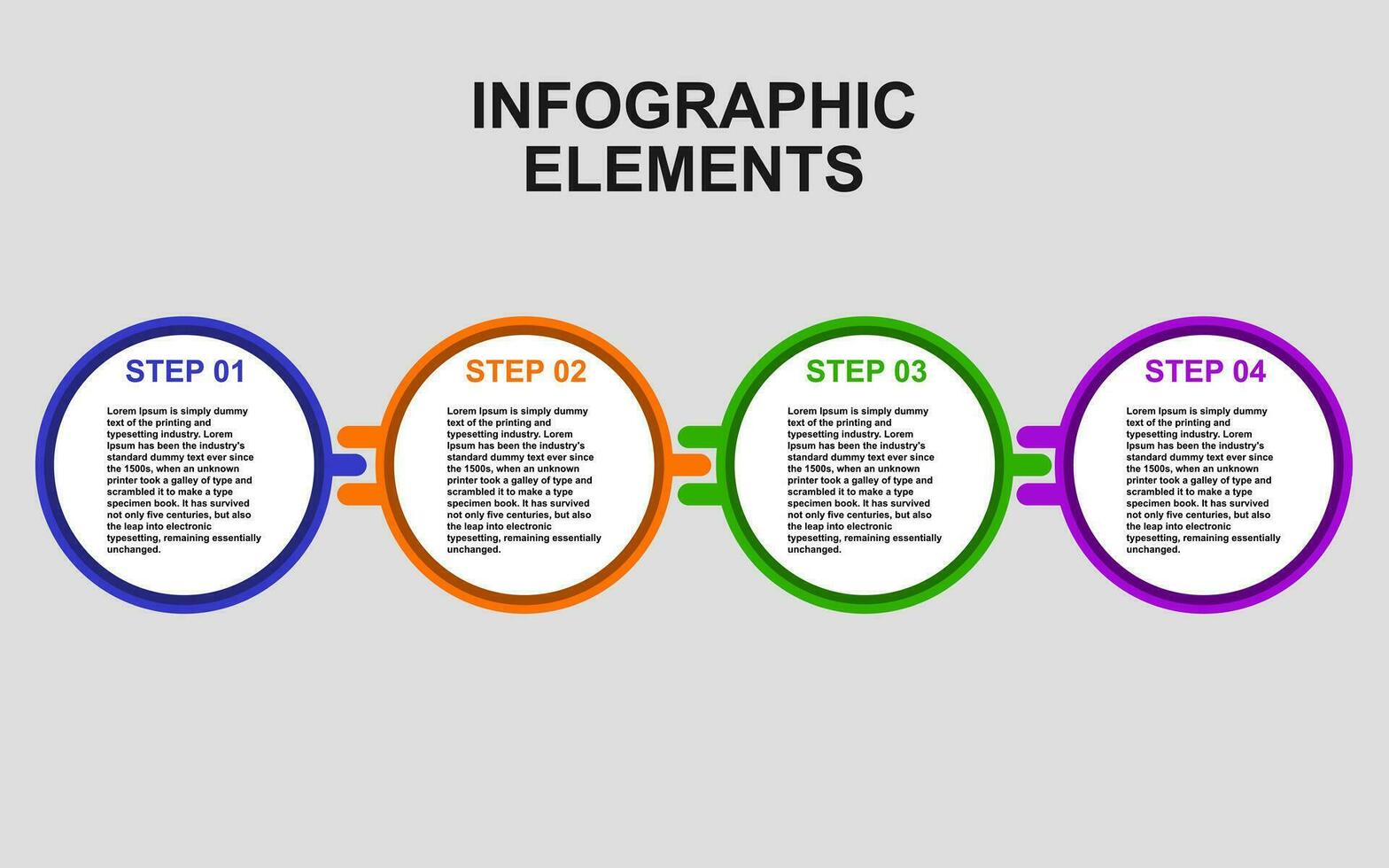 INFOGRAPHIC ELEMENTS

STEP 01

Lorem Ipsum is simply dummy text of the printing and typesetting industry. Lorem Ipsum has been the industry's standard dummy text ever since the 1500s, when an unknown printer took a galley of type and scrambled it to make a type specimen book. It has survived not only five centuries, but also the leap into electronic typesetting, remaining essentially unchanged.

STEP 02

Lorem Ipsum is simply dummy text of the printing and typesetting industry. Lorem Ipsum has been the industry's standard dummy text ever since the 1500s, when an unknown printer took a galley of type and scrambled it to make a type specimen book. It has survived not only five centuries, but also the leap into electronic typesetting, remaining essentially unchanged.

STEP 03

Lorem Ipsum is simply dummy text of the printing and typesetting industry. Lorem Ipsum has been the industry's standard dummy text ever since the 1500s, when an unknown printer took a galley of type and scrambled it to make a type specimen book. It has survived not only five centuries, but also the leap into electronic typesetting, remaining essentially unchanged.

STEP 04

Lorem Ipsum is simply dummy text of the printing and typesetting industry. Lorem Ipsum has been the industry's standard dummy text ever since the 1500s, when an unknown printer took a galley of type and scrambled it to make a type specimen book. It has survived not only five centuries, but also the leap into electronic typesetting, remaining essentially unchanged.