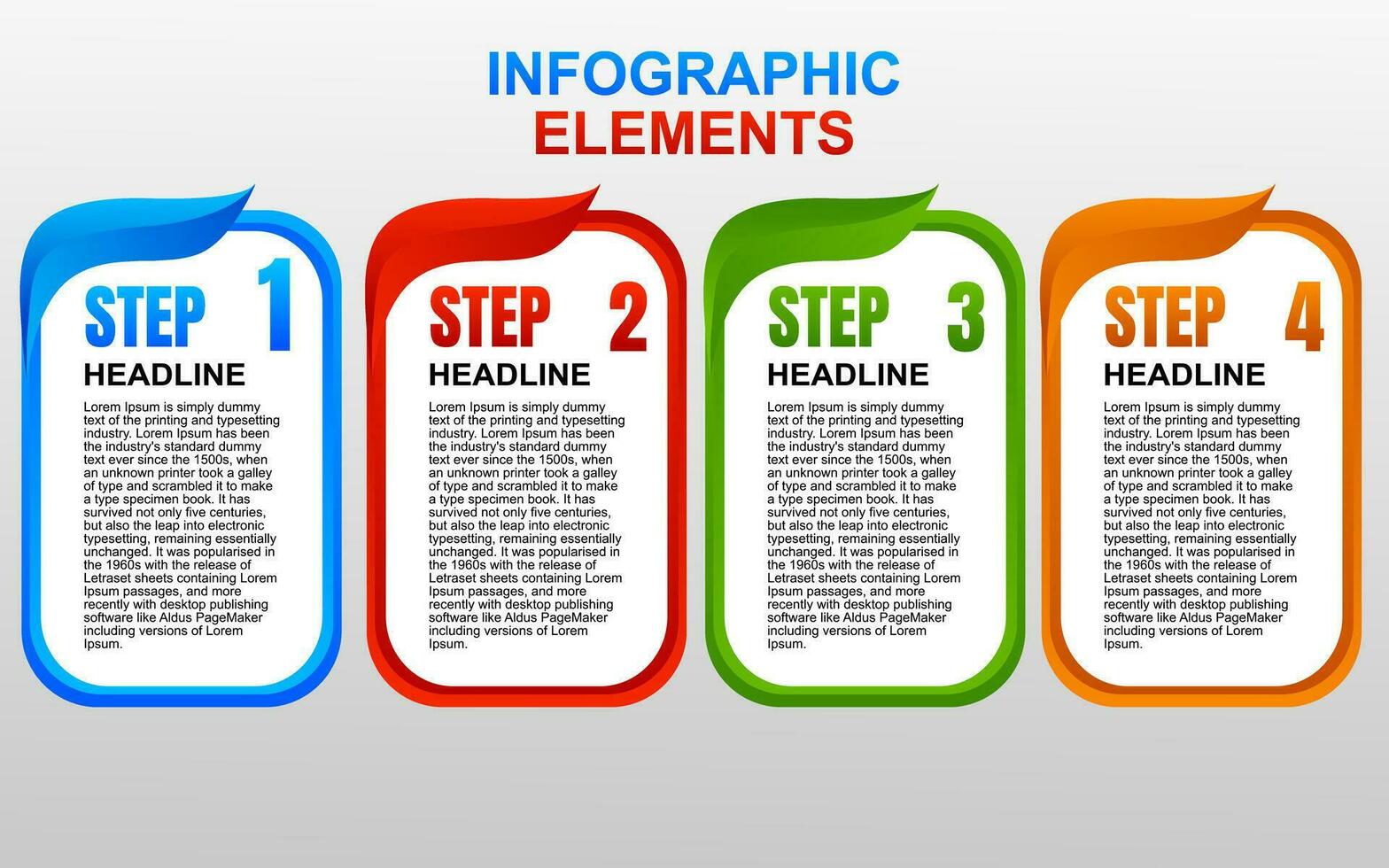 INFOGRAPHIC
ELEMENTS

STEP 1
HEADLINE
Lorem Ipsum is simply dummy text of the printing and typesetting industry. Lorem Ipsum has been the industry's standard dummy text ever since the 1500s, when an unknown printer took a galley of type and scrambled it to make a type specimen book. It has survived not only five centuries, but also the leap into electronic typesetting, remaining essentially unchanged. It was popularised in the 1960s with the release of Letraset sheets containing Lorem Ipsum passages, and more recently with desktop publishing software like Aldus PageMaker including versions of Lorem Ipsum.

STEP 2
HEADLINE
Lorem Ipsum is simply dummy text of the printing and typesetting industry. Lorem Ipsum has been the industry's standard dummy text ever since the 1500s, when an unknown printer took a galley of type and scrambled it to make a type specimen book. It has survived not only five centuries, but also the leap into electronic typesetting, remaining essentially unchanged. It was popularised in the 1960s with the release of Letraset sheets containing Lorem Ipsum passages, and more recently with desktop publishing software like Aldus PageMaker including versions of Lorem Ipsum.

STEP 3
HEADLINE
Lorem Ipsum is simply dummy text of the printing and typesetting industry. Lorem Ipsum has been the industry's standard dummy text ever since the 1500s, when an unknown printer took a galley of type and scrambled it to make a type specimen book. It has survived not only five centuries, but also the leap into electronic typesetting, remaining essentially unchanged. It was popularised in the 1960s with the release of Letraset sheets containing Lorem Ipsum passages, and more recently with desktop publishing software like Aldus PageMaker including versions of Lorem Ipsum.

STEP 4
HEADLINE
Lorem Ipsum is simply dummy text of the printing and typesetting industry. Lorem Ipsum has been the industry's standard dummy text ever since the 1500s, when an unknown printer took a galley of type and scrambled it to make a type specimen book. It has survived not only five centuries, but also the leap into electronic typesetting, remaining essentially unchanged. It was popularised in the 1960s with the release of Letraset sheets containing Lorem Ipsum passages, and more recently with desktop publishing software like Aldus PageMaker including versions of Lorem Ipsum.