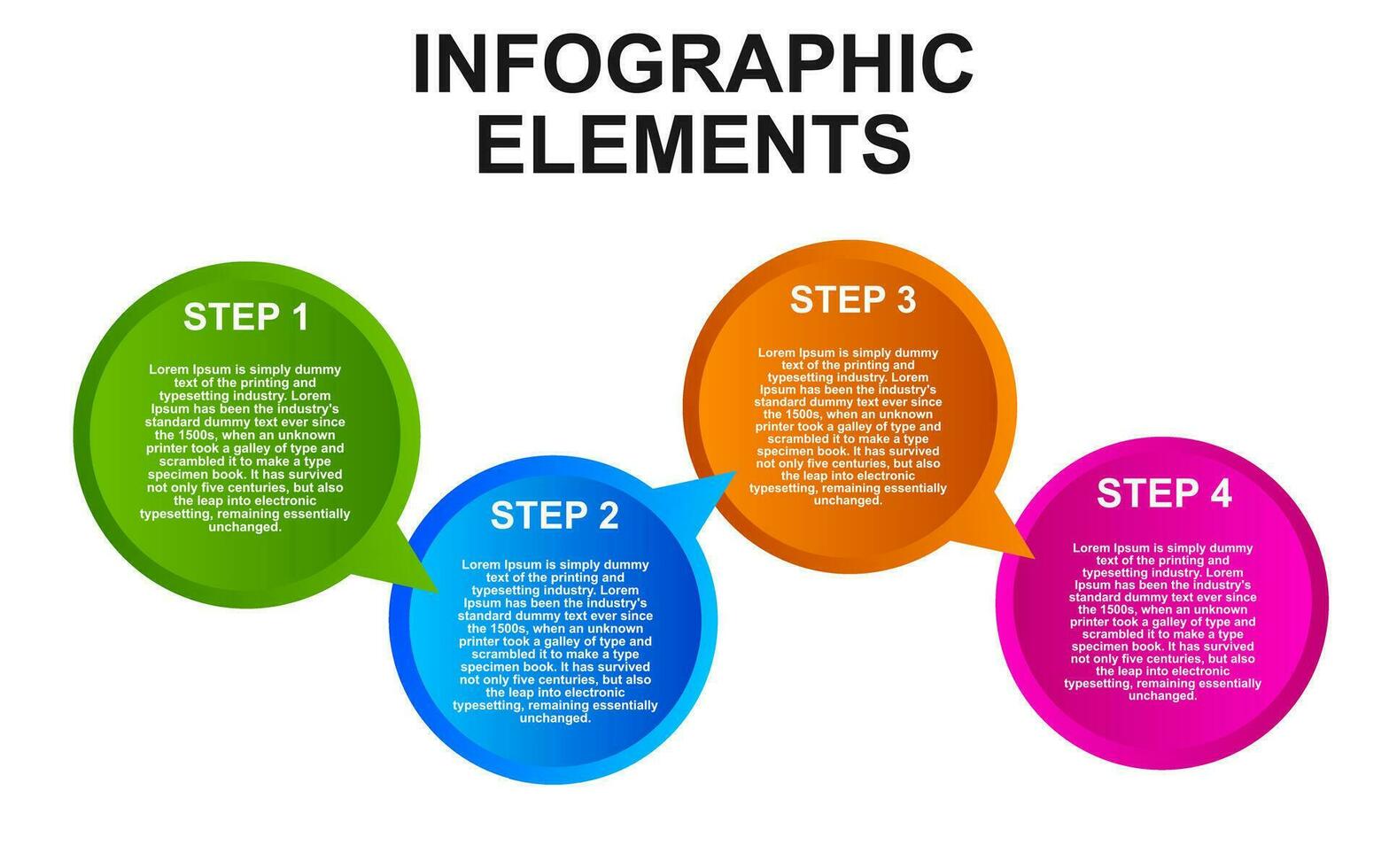 INFOGRAPHIC ELEMENTS

STEP 1

Lorem Ipsum is simply dummy text of the printing and typesetting industry. Lorem Ipsum has been the industry's standard dummy text ever since the 1500s, when an unknown printer took a galley of type and scrambled it to make a type specimen book. It has survived not only five centuries, but also the leap into electronic typesetting, remaining essentially unchanged.

STEP 2

Lorem Ipsum is simply dummy text of the printing and typesetting industry. Lorem Ipsum has been the industry's standard dummy text ever since the 1500s, when an unknown printer took a galley of type and scrambled it to make a type specimen book. It has survived not only five centuries, but also the leap into electronic typesetting, remaining essentially unchanged.

STEP 3

Lorem Ipsum is simply dummy text of the printing and typesetting industry. Lorem Ipsum has been the industry's standard dummy text ever since the 1500s, when an unknown printer took a galley of type and scrambled it to make a type specimen book. It has survived not only five centuries, but also the leap into electronic typesetting, remaining essentially unchanged.

STEP 4

Lorem Ipsum is simply dummy text of the printing and typesetting industry. Lorem Ipsum has been the industry's standard dummy text ever since the 1500s, when an unknown printer took a galley of type and scrambled it to make a type specimen book. It has survived not only five centuries, but also the leap into electronic typesetting, remaining essentially unchanged.