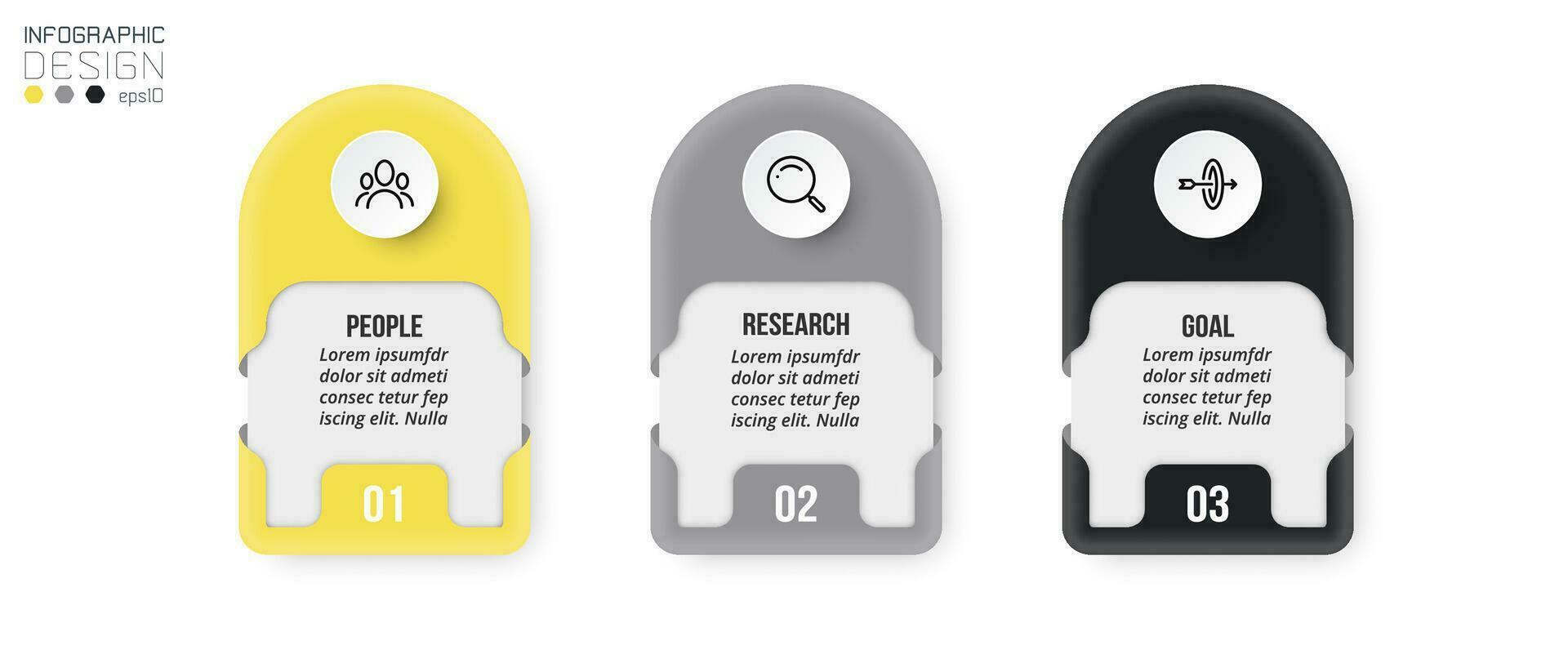 INFOGRAPHIC
DESIGN
eps10

PEOPLE
Lorem ipsumfdr dolor sit admeti consec tetur fep iscing elit. Nulla

01

RESEARCH
Lorem ipsumfdr dolor sit admeti consec tetur fep iscing elit. Nulla

02

GOAL
Lorem ipsumfdr dolor sit admeti consec tetur fep iscing elit. Nulla

03