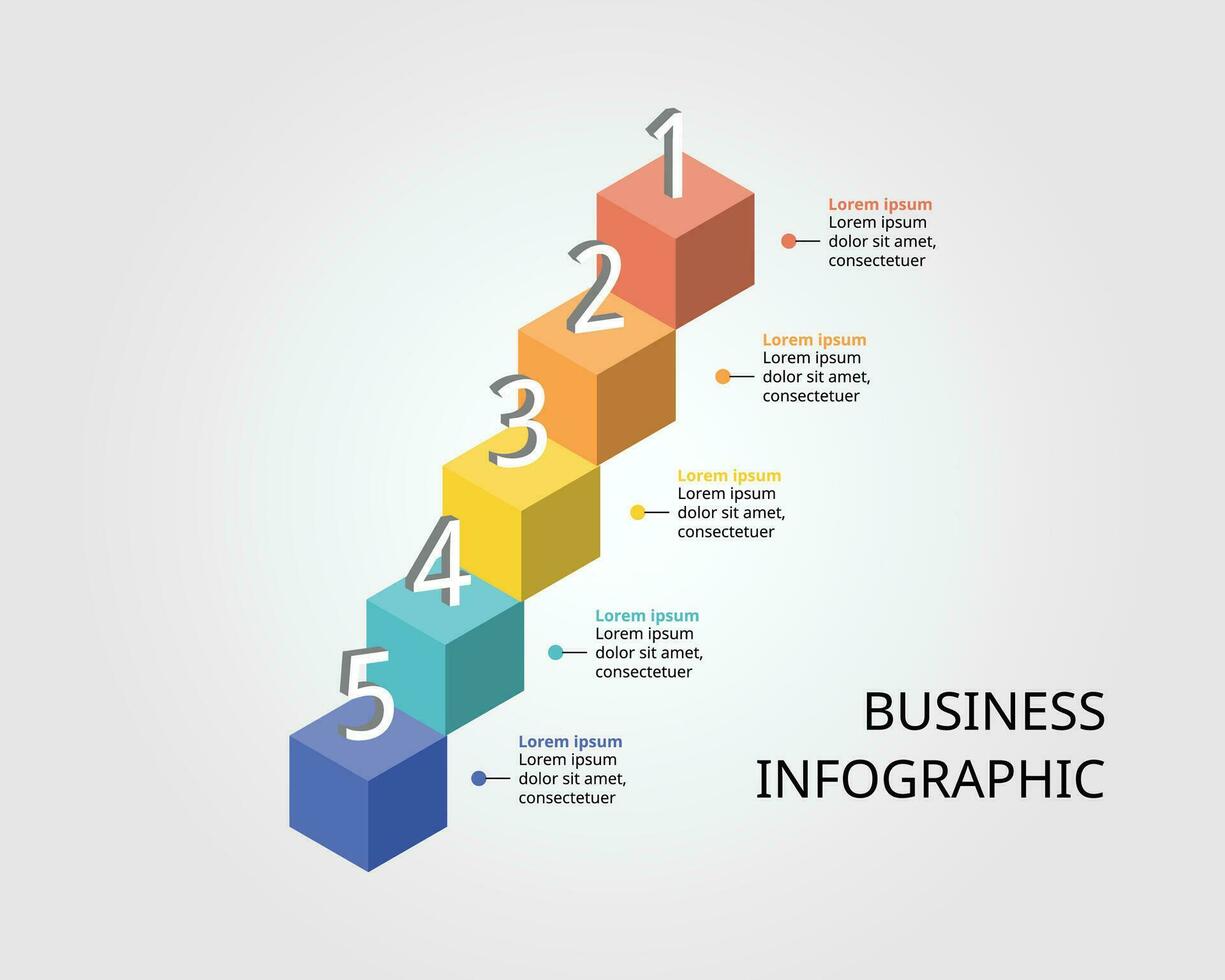 1

Lorem ipsum
Lorem ipsum dolor sit amet, consectetuer

2

Lorem ipsum
Lorem ipsum dolor sit amet, consectetuer

3

Lorem ipsum
Lorem ipsum dolor sit amet, consectetuer

4

Lorem ipsum
Lorem ipsum dolor sit amet, consectetuer

5

Lorem ipsum
Lorem ipsum dolor sit amet, consectetuer

BUSINESS INFOGRAPHIC