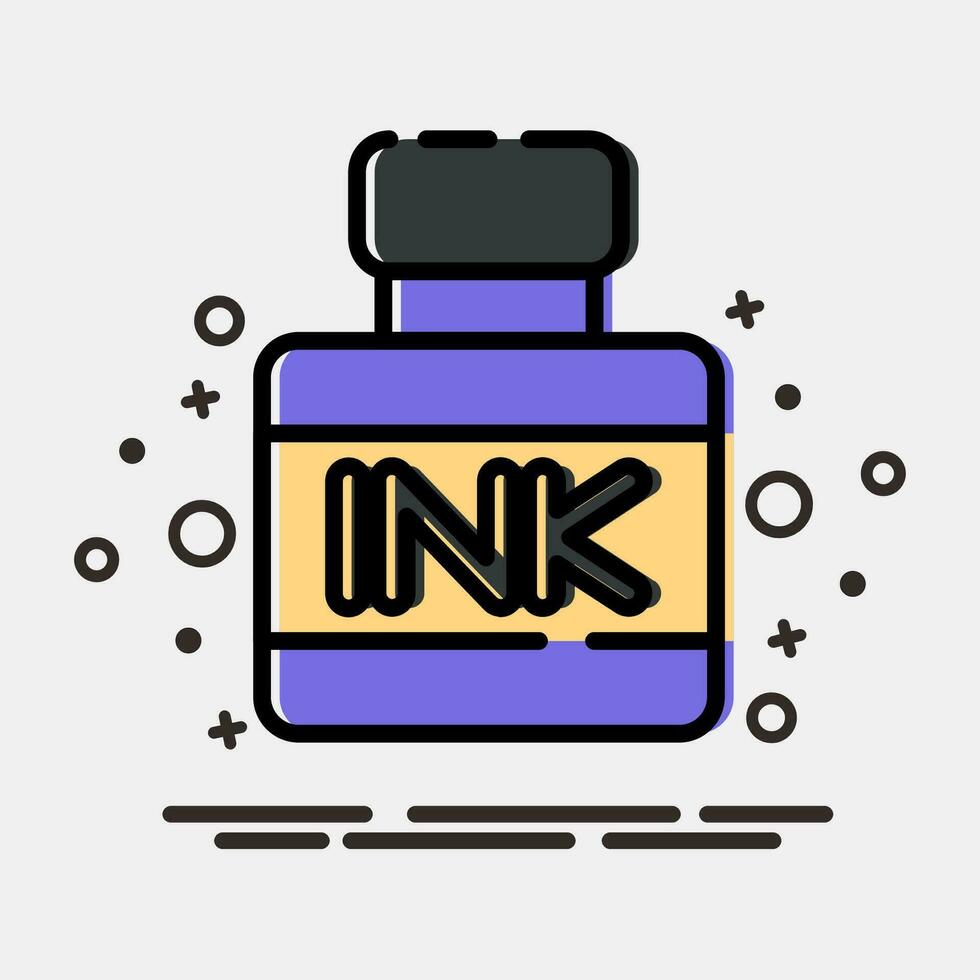 INK