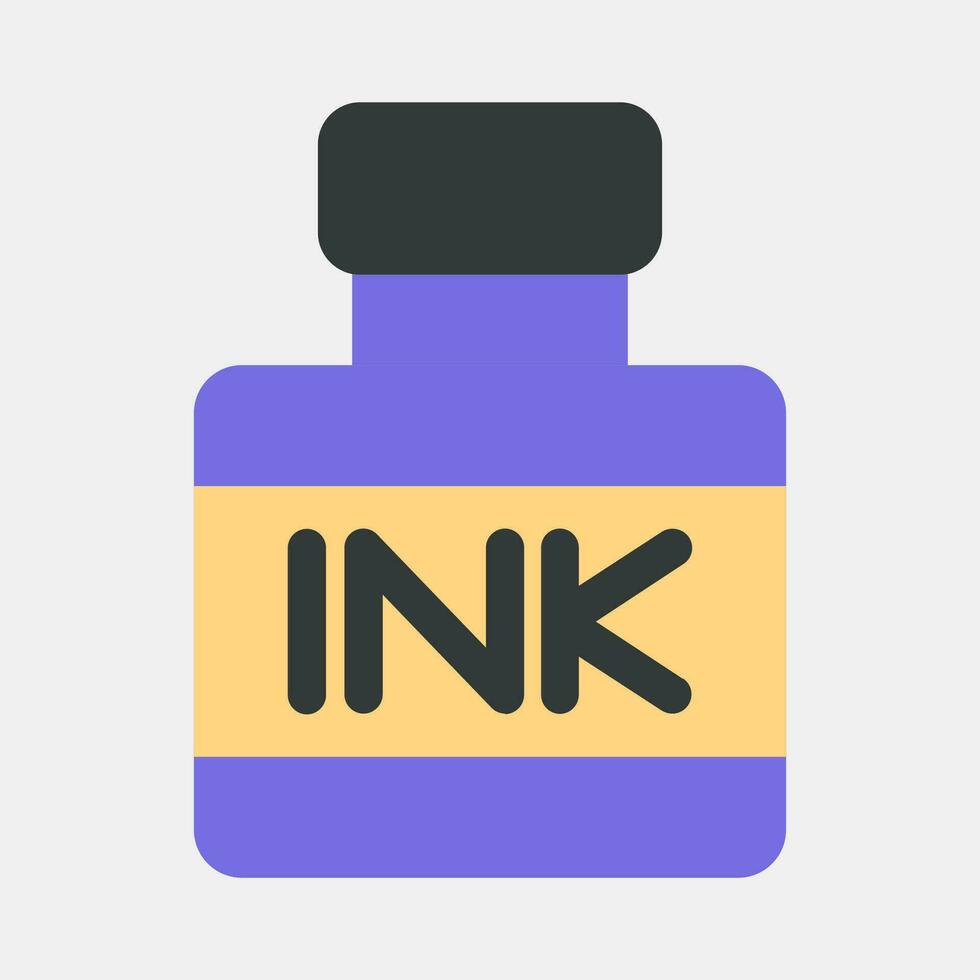 INK