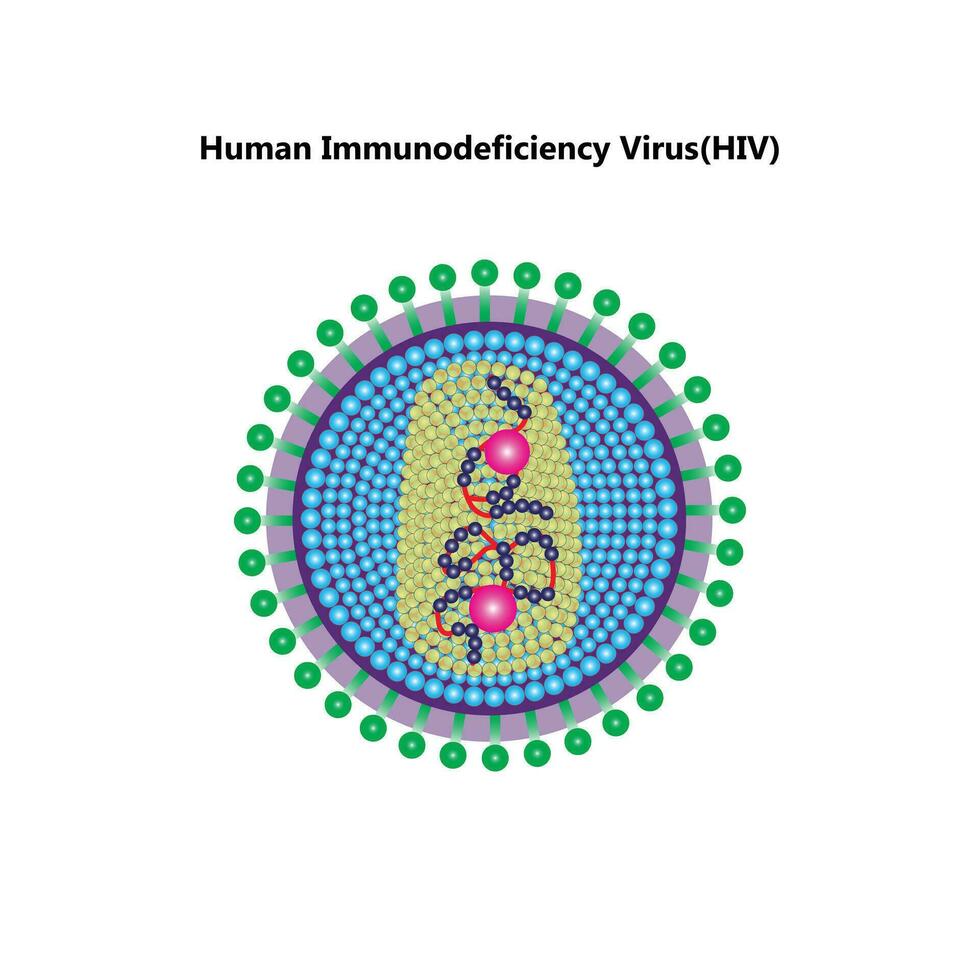 Human Immunodeficiency Virus(HIV)