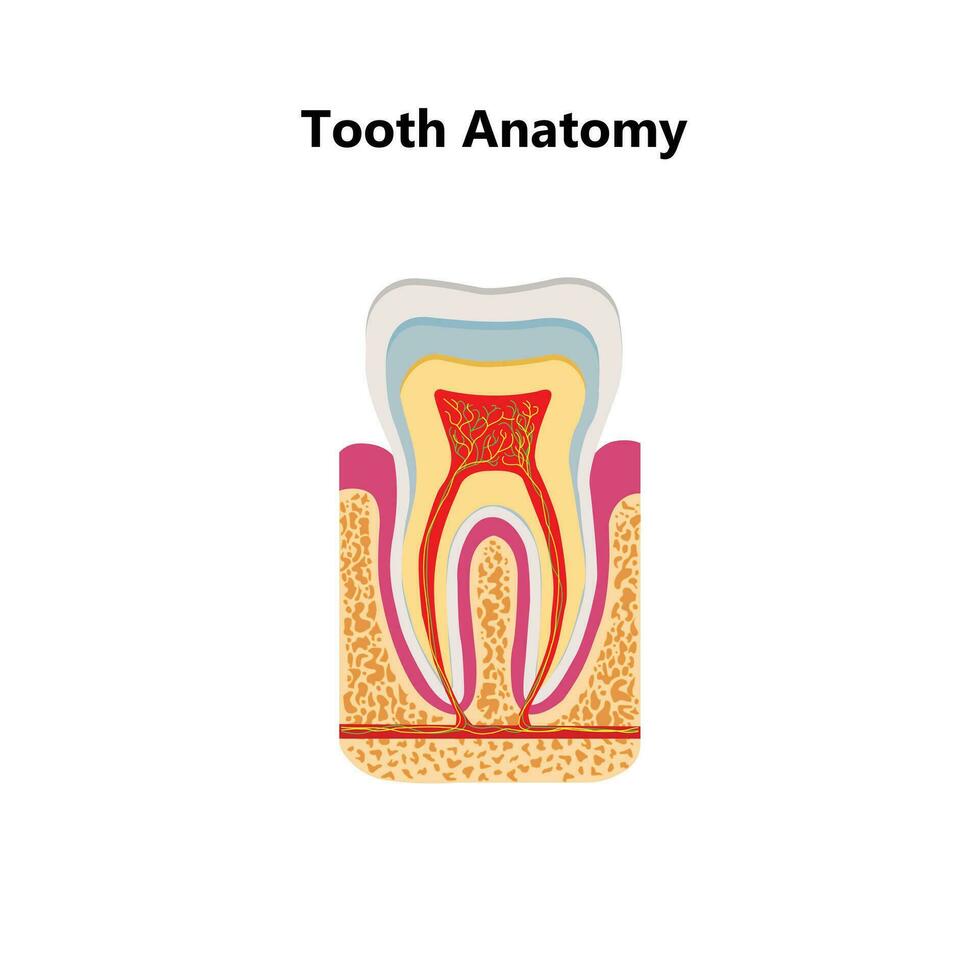 Tooth Anatomy