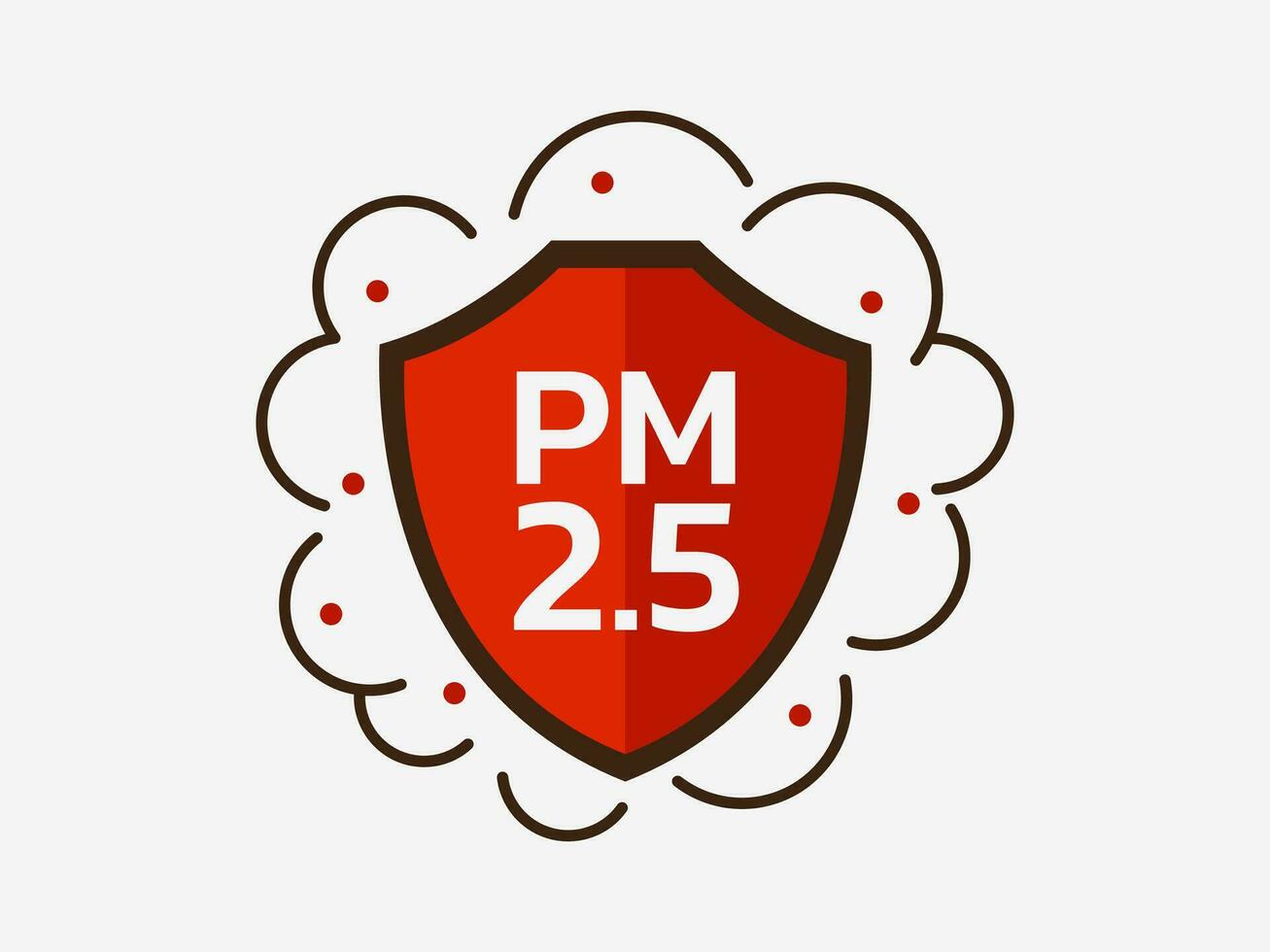 PM
2.5