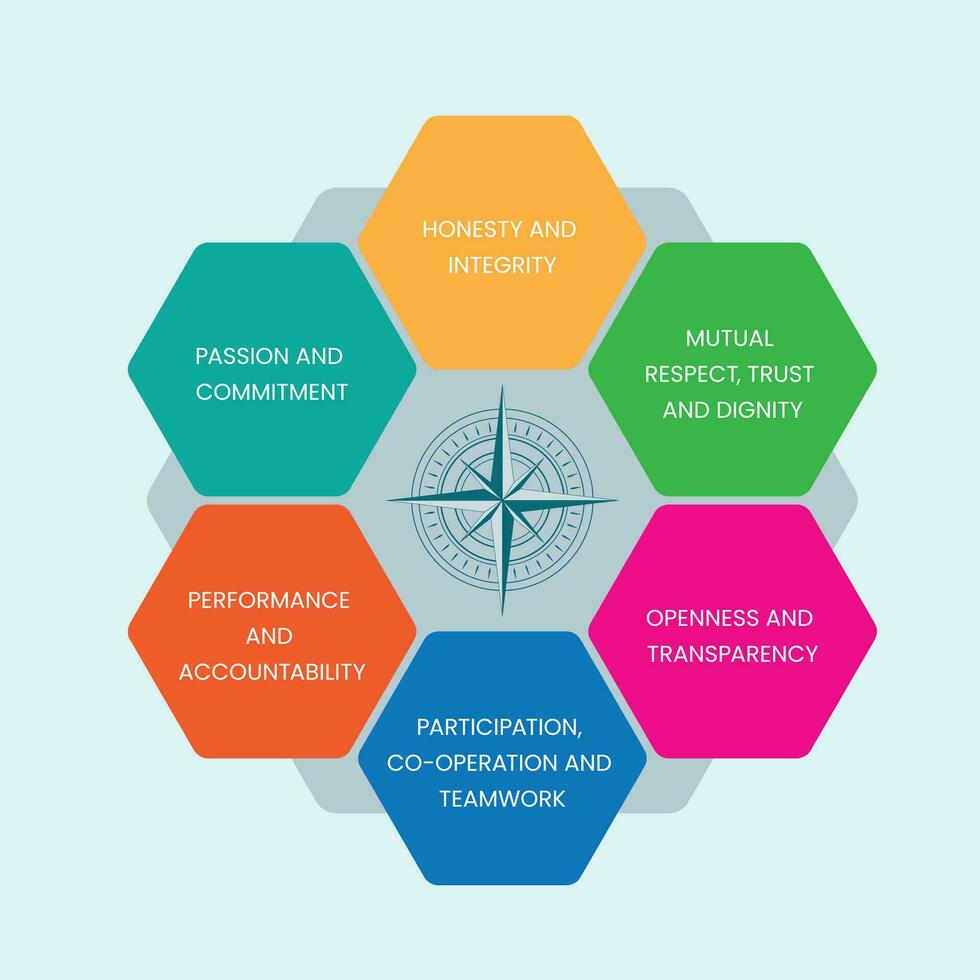 HONESTY AND INTEGRITY

MUTUAL RESPECT, TRUST AND DIGNITY

OPENNESS AND TRANSPARENCY

PARTICIPATION, CO-OPERATION AND TEAMWORK

PERFORMANCE AND ACCOUNTABILITY

PASSION AND COMMITMENT