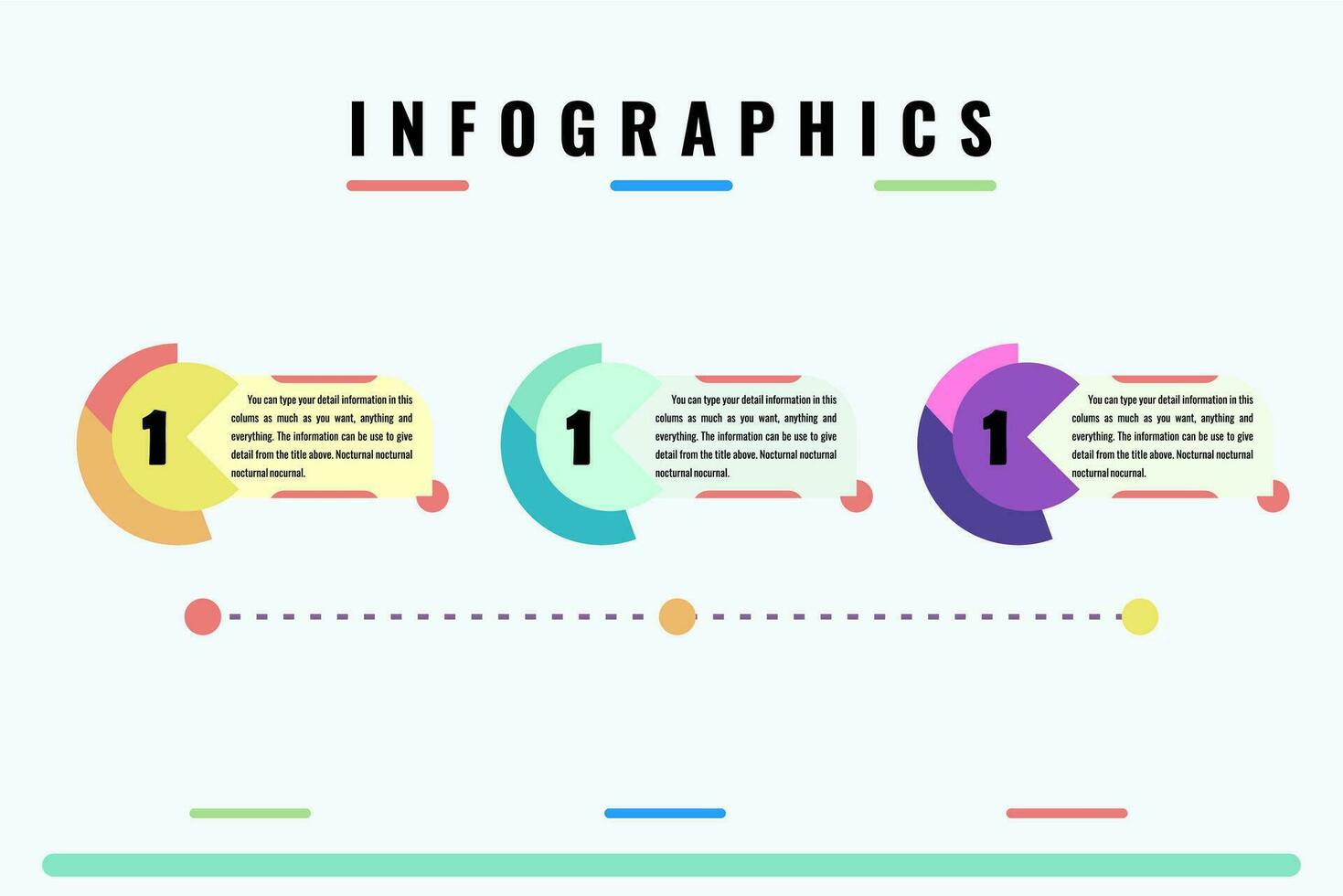 INFOGRAPHICS

1

You can type your detail information in this colums as much as you want, anything and everything. The information can be use to give detail from the title above. Nocturnal nocturnal nocturnal nocurnal.

1

You can type your detail information in this colums as much as you want, anything and everything. The information can be use to give detail from the title above. Nocturnal nocturnal nocturnal nocurnal.

1

You can type your detail information in this colums as much as you want, anything and everything. The information can be use to give detail from the title above. Nocturnal nocturnal nocturnal nocurnal.