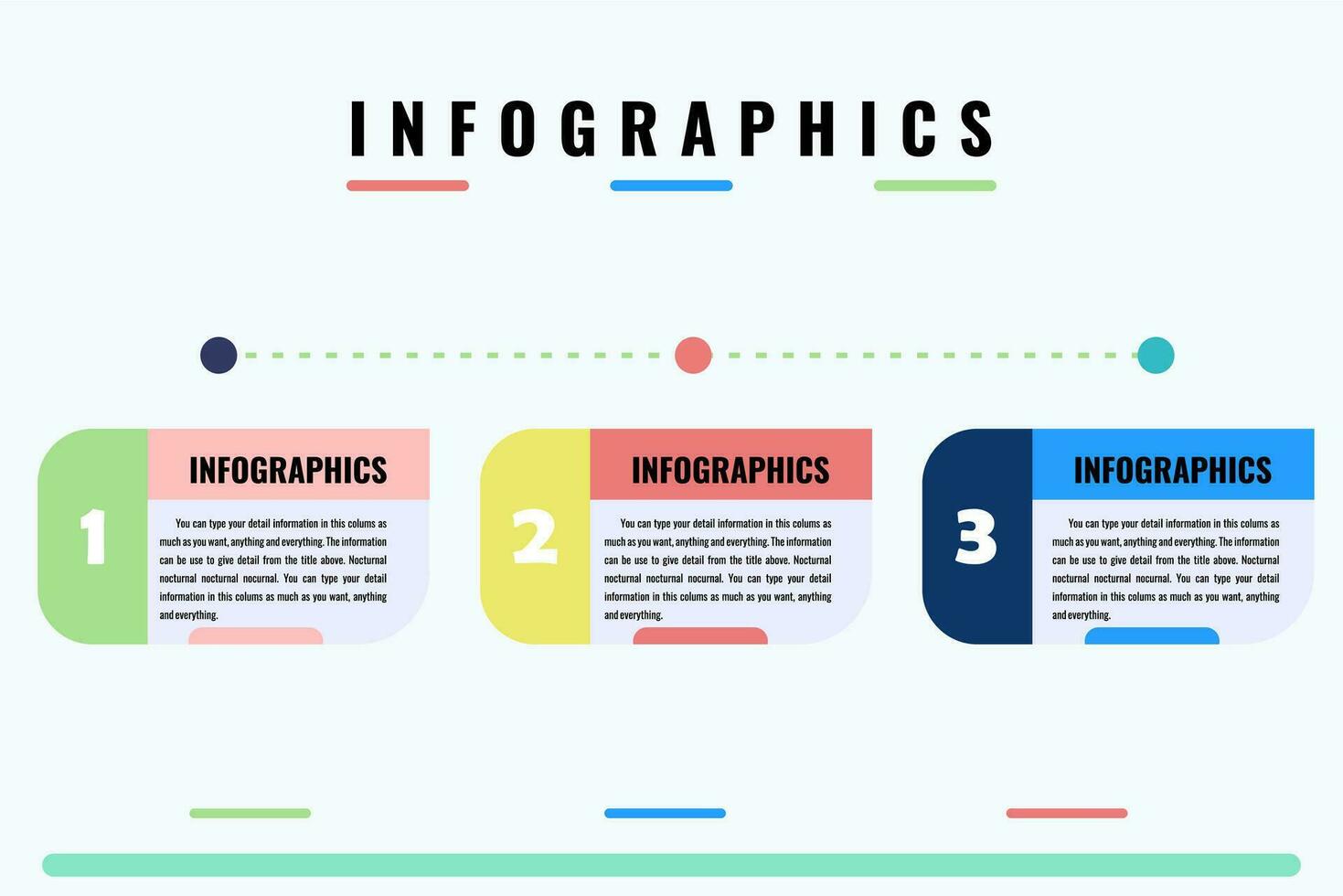 INFOGRAPHICS

1

INFOGRAPHICS

You can type your detail information in this colums as much as you want, anything and everything. The information can be use to give detail from the title above. Nocturnal nocturnal nocturnal nocurnal. You can type your detail information in this colums as much as you want, anything and everything.

2

INFOGRAPHICS

You can type your detail information in this colums as much as you want, anything and everything. The information can be use to give detail from the title above. Nocturnal nocturnal nocturnal nocurnal. You can type your detail information in this colums as much as you want, anything and everything.

3

INFOGRAPHICS

You can type your detail information in this colums as much as you want, anything and everything. The information can be use to give detail from the title above. Nocturnal nocturnal nocturnal nocurnal. You can type your detail information in this colums as much as you want, anything and everything.