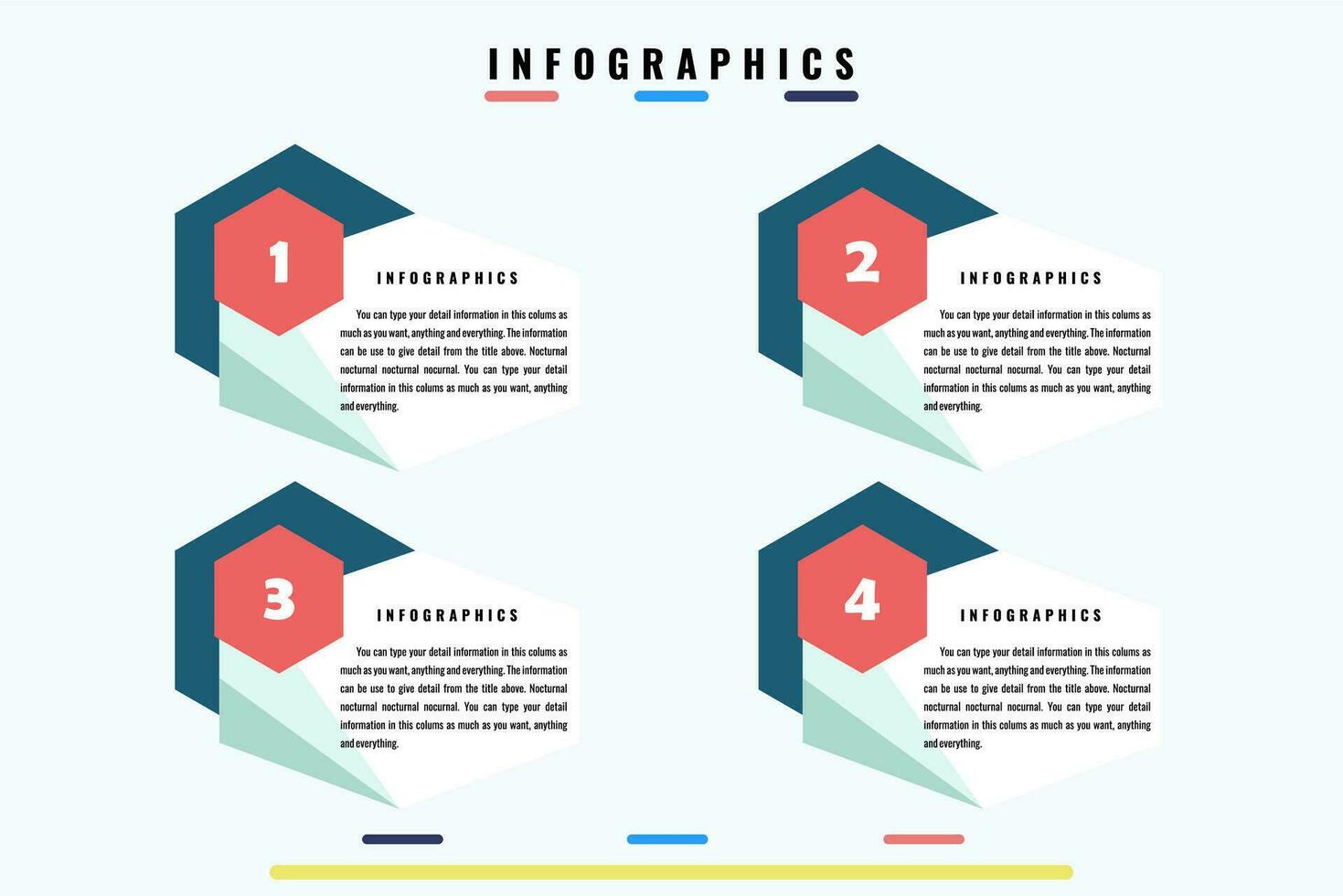 INFOGRAPHICS

1

INFOGRAPHICS

You can type your detail information in this colums as much as you want, anything and everything. The information can be use to give detail from the title above. Nocturnal nocturnal nocturnal nocurnal. You can type your detail information in this colums as much as you want, anything and everything.

2

INFOGRAPHICS

You can type your detail information in this colums as much as you want, anything and everything. The information can be use to give detail from the title above. Nocturnal nocturnal nocturnal nocurnal. You can type your detail information in this colums as much as you want, anything and everything.

3

INFOGRAPHICS

You can type your detail information in this colums as much as you want, anything and everything. The information can be use to give detail from the title above. Nocturnal nocturnal nocturnal nocurnal. You can type your detail information in this colums as much as you want, anything and everything.

4

INFOGRAPHICS

You can type your detail information in this colums as much as you want, anything and everything. The information can be use to give detail from the title above. Nocturnal nocturnal nocturnal nocurnal. You can type your detail information in this colums as much as you want, anything and everything.