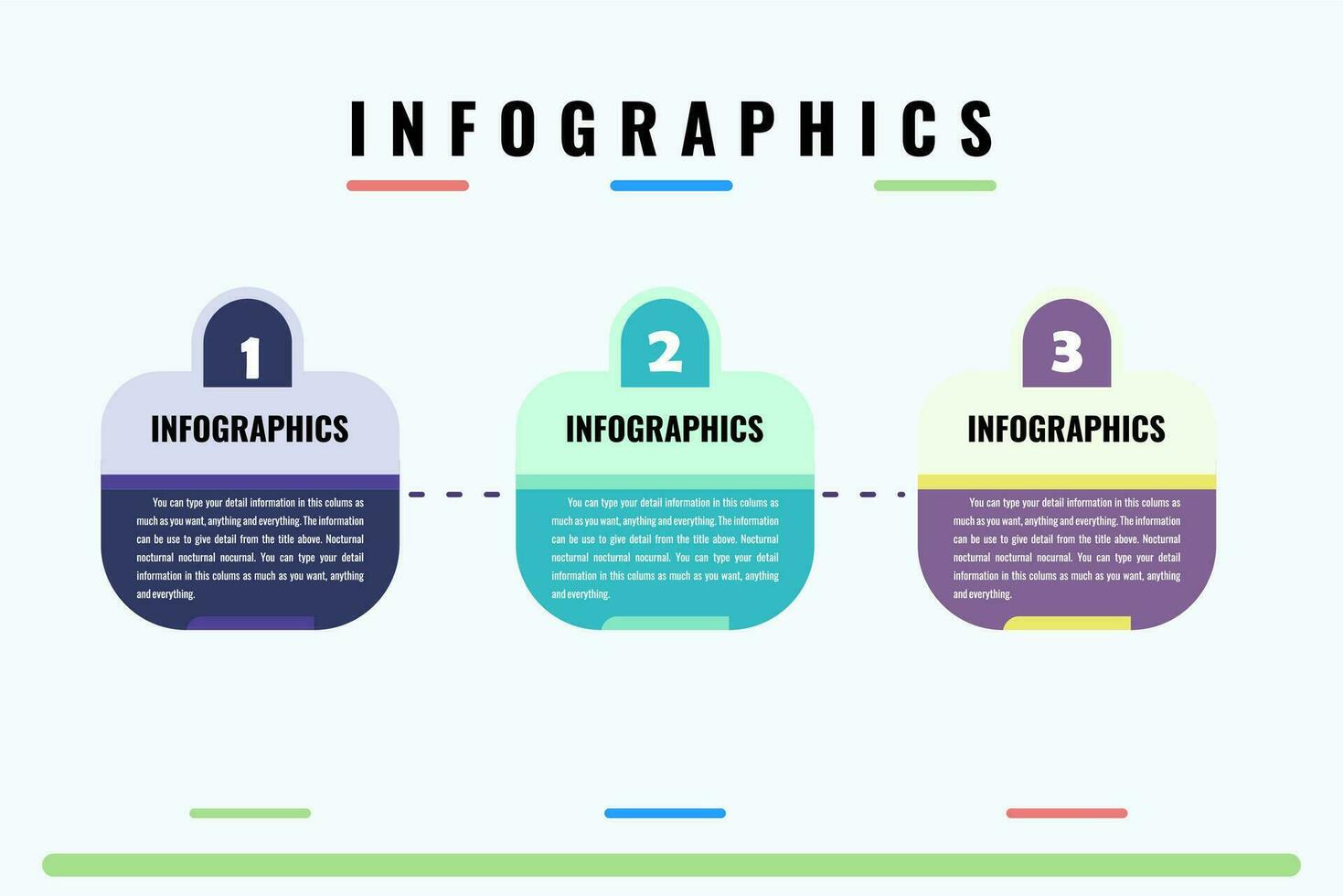 INFOGRAPHICS

1

INFOGRAPHICS

You can type your detail information in this colums as much as you want, anything and everything. The information can be use to give detail from the title above. Nocturnal nocturnal nocturnal nocurnal. You can type your detail information in this colums as much as you want, anything and everything.

2

INFOGRAPHICS

You can type your detail information in this colums as much as you want, anything and everything. The information can be use to give detail from the title above. Nocturnal nocturnal nocturnal nocurnal. You can type your detail information in this colums as much as you want, anything and everything.

3

INFOGRAPHICS

You can type your detail information in this colums as much as you want, anything and everything. The information can be use to give detail from the title above. Nocturnal nocturnal nocturnal nocurnal. You can type your detail information in this colums as much as you want, anything and everything.