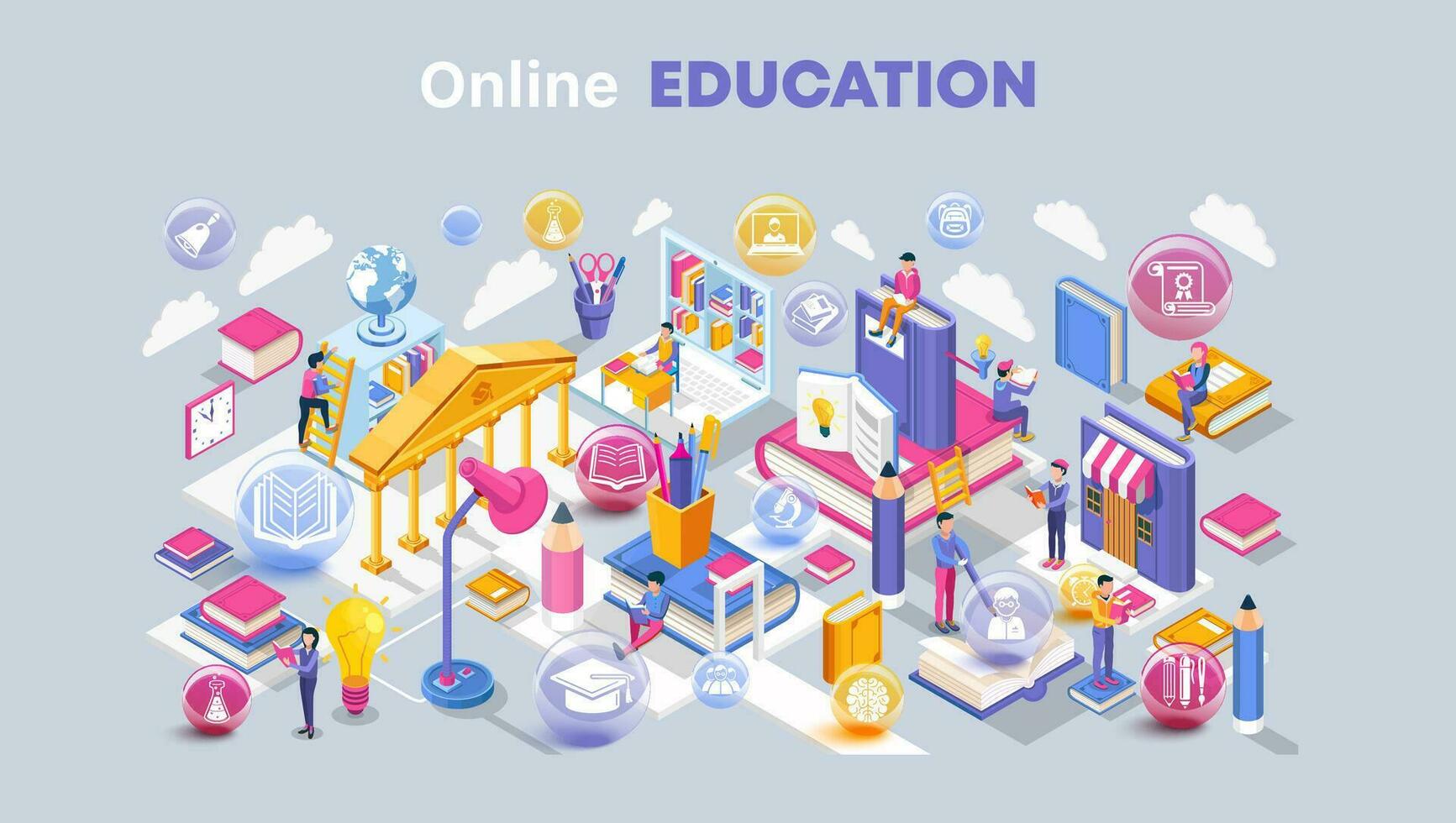 Online EDUCATION