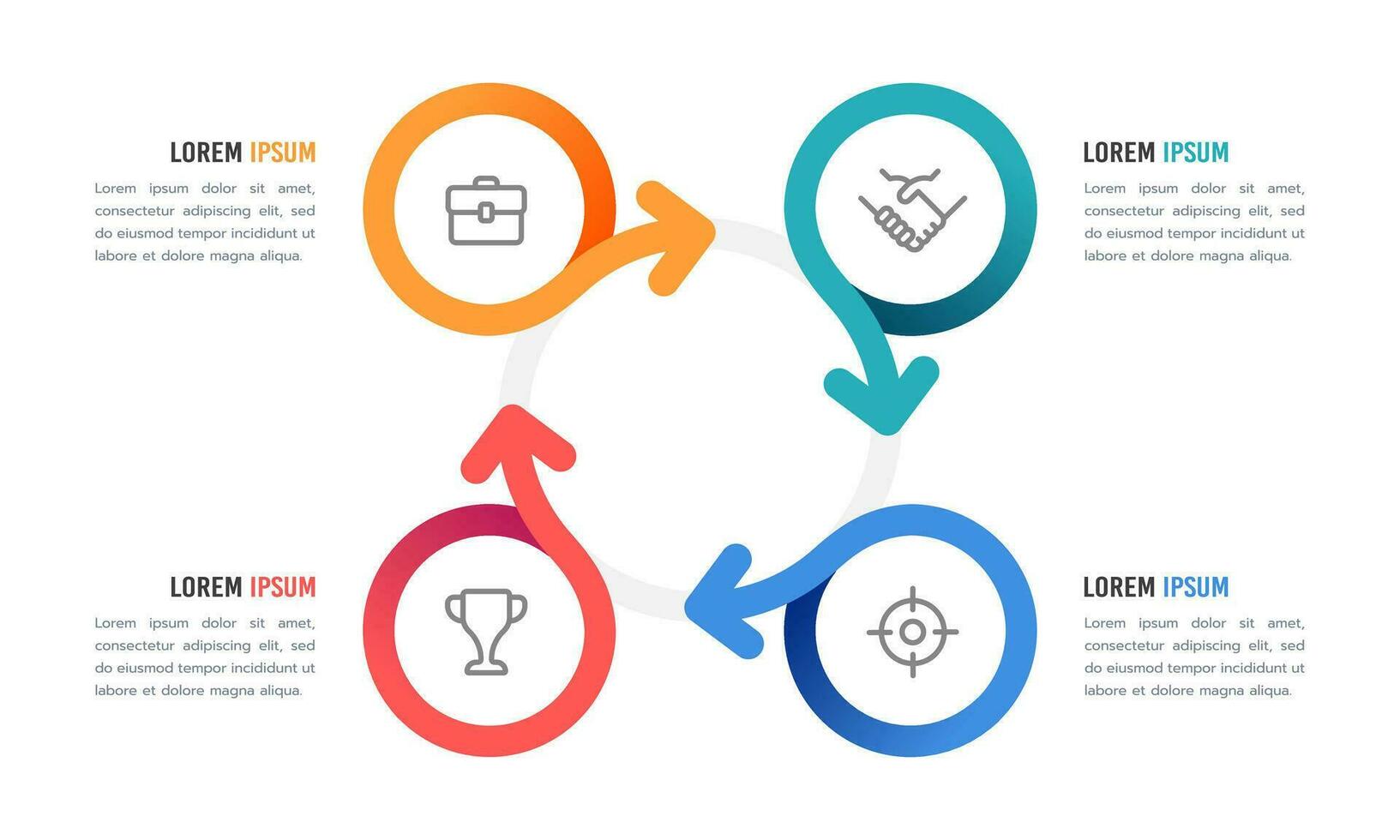 LOREM IPSUM

Lorem ipsum dolor sit amet, consectetur adipiscing elit, sed do eiusmod tempor incididunt ut labore et dolore magna aliqua.

LOREM IPSUM

Lorem ipsum dolor sit amet, consectetur adipiscing elit, sed do eiusmod tempor incididunt ut labore et dolore magna aliqua.

LOREM IPSUM

Lorem ipsum dolor sit amet, consectetur adipiscing elit, sed do eiusmod tempor incididunt ut labore et dolore magna aliqua.

LOREM IPSUM

Lorem ipsum dolor sit amet, consectetur adipiscing elit, sed do eiusmod tempor incididunt ut labore et dolore magna aliqua.