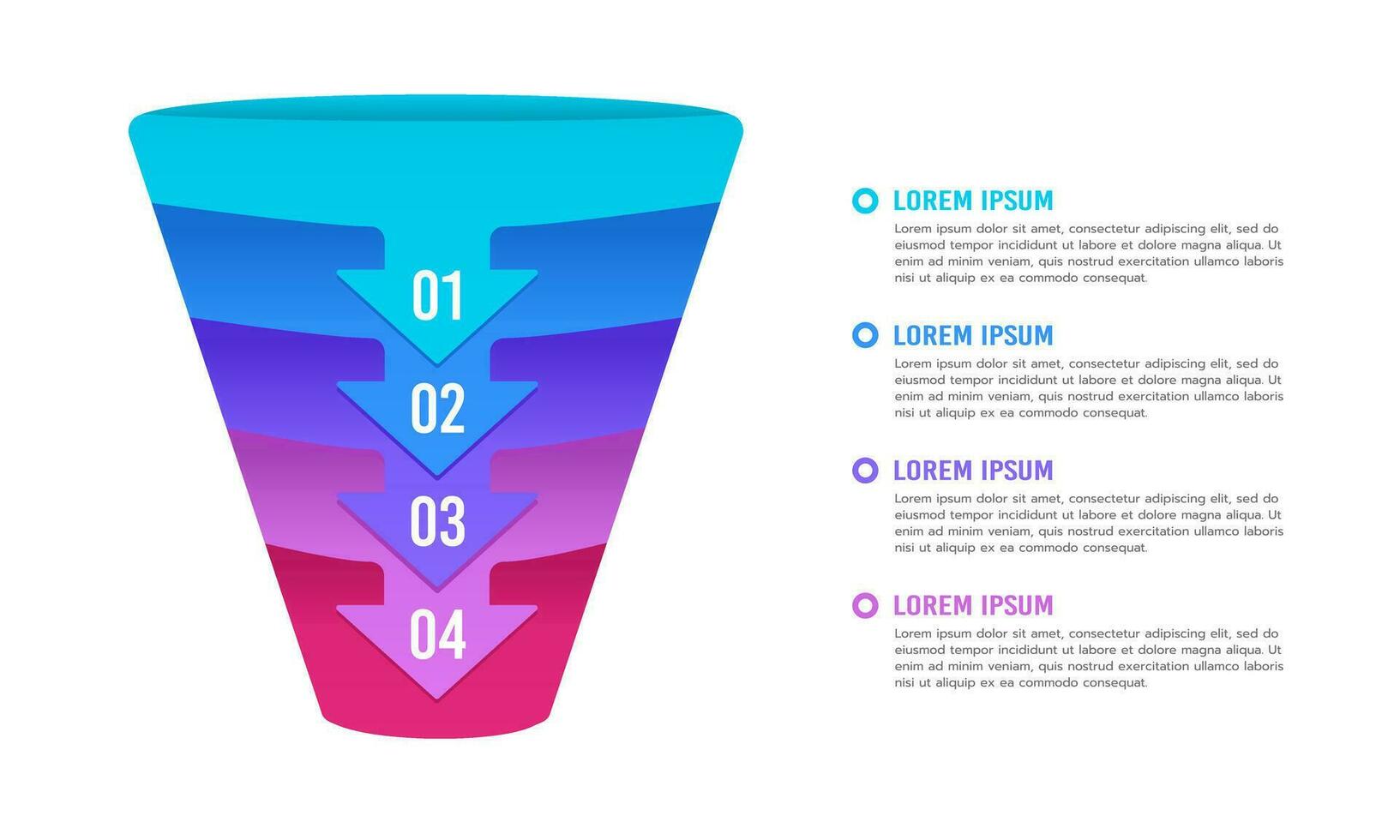 01

02

03

04

LOREM IPSUM
Lorem ipsum dolor sit amet, consectetur adipiscing elit, sed do eiusmod tempor incididunt ut labore et dolore magna aliqua. Ut enim ad minim veniam, quis nostrud exercitation ullamco laboris nisi ut aliquip ex ea commodo consequat.

LOREM IPSUM
Lorem ipsum dolor sit amet, consectetur adipiscing elit, sed do eiusmod tempor incididunt ut labore et dolore magna aliqua. Ut enim ad minim veniam, quis nostrud exercitation ullamco laboris nisi ut aliquip ex ea commodo consequat.

LOREM IPSUM
Lorem ipsum dolor sit amet, consectetur adipiscing elit, sed do eiusmod tempor incididunt ut labore et dolore magna aliqua. Ut enim ad minim veniam, quis nostrud exercitation ullamco laboris nisi ut aliquip ex ea commodo consequat.

LOREM IPSUM
Lorem ipsum dolor sit amet, consectetur adipiscing elit, sed do eiusmod tempor incididunt ut labore et dolore magna aliqua. Ut enim ad minim veniam, quis nostrud exercitation ullamco laboris nisi ut aliquip ex ea commodo consequat.