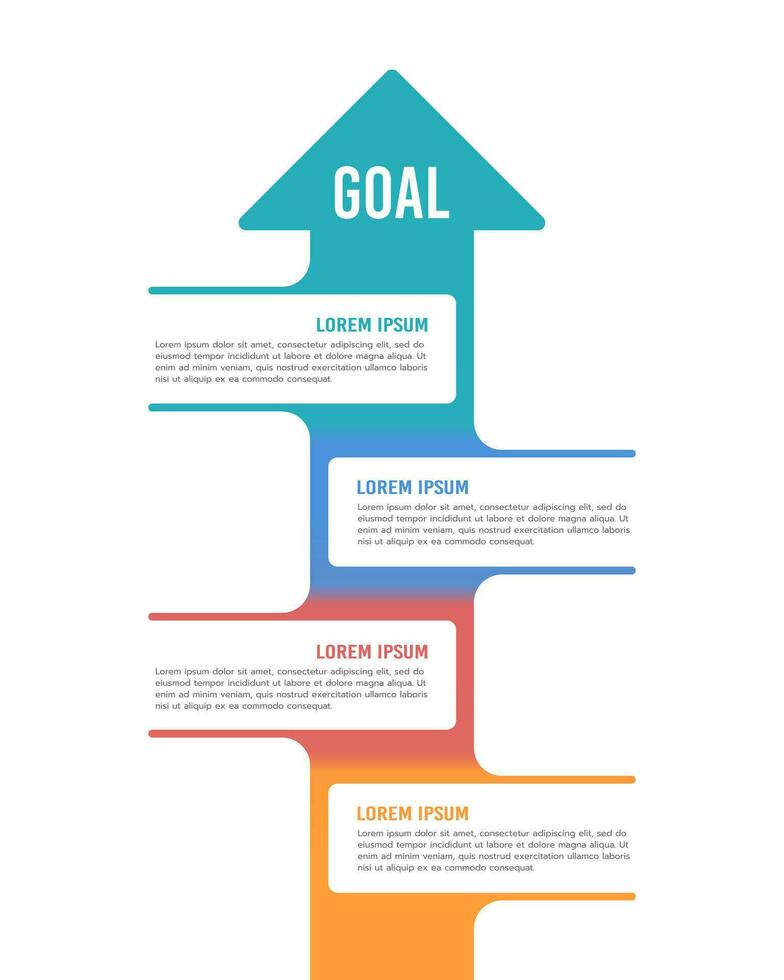 GOAL

LOREM IPSUM

Lorem ipsum dolor sit amet, consectetur adipiscing elit, sed do eiusmod tempor incididunt ut labore et dolore magna aliqua. Ut enim ad minim veniam, quis nostrud exercitation ullamco laboris nisi ut aliquip ex ea commodo consequat.

LOREM IPSUM

Lorem ipsum dolor sit amet, consectetur adipiscing elit, sed do eiusmod tempor incididunt ut labore et dolore magna aliqua. Ut enim ad minim veniam, quis nostrud exercitation ullamco laboris nisi ut aliquip ex ea commodo consequat.

LOREM IPSUM

Lorem ipsum dolor sit amet, consectetur adipiscing elit, sed do eiusmod tempor incididunt ut labore et dolore magna aliqua. Ut enim ad minim veniam, quis nostrud exercitation ullamco laboris nisi ut aliquip ex ea commodo consequat.

LOREM IPSUM

Lorem ipsum dolor sit amet, consectetur adipiscing elit, sed do eiusmod tempor incididunt ut labore et dolore magna aliqua. Ut enim ad minim veniam, quis nostrud exercitation ullamco laboris nisi ut aliquip ex ea commodo consequat.