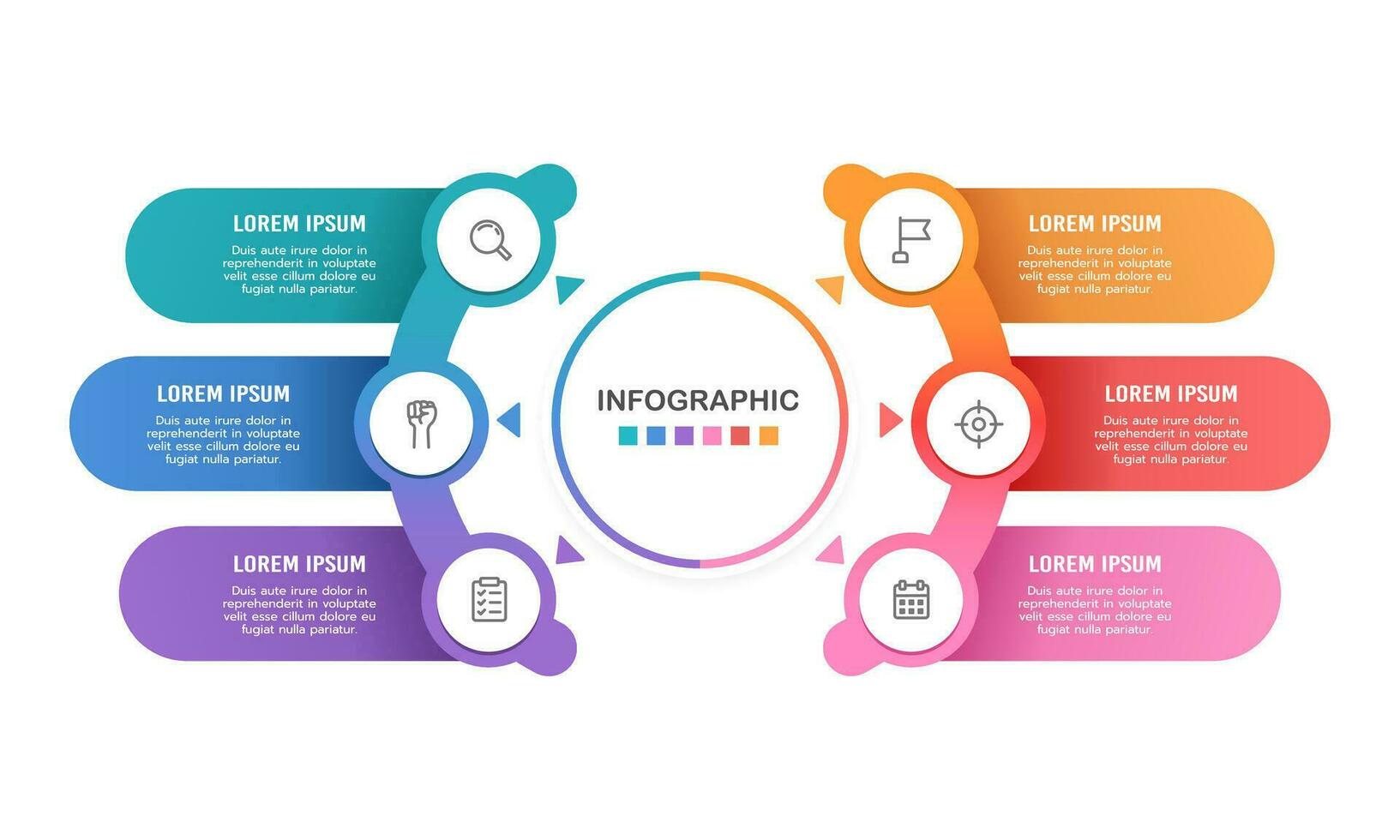 LOREM IPSUM
Duis aute irure dolor in reprehenderit in voluptate velit esse cillum dolore eu fugiat nulla pariatur.

LOREM IPSUM
Duis aute irure dolor in reprehenderit in voluptate velit esse cillum dolore eu fugiat nulla pariatur.

LOREM IPSUM
Duis aute irure dolor in reprehenderit in voluptate velit esse cillum dolore eu fugiat nulla pariatur.

INFOGRAPHIC

LOREM IPSUM
Duis aute irure dolor in reprehenderit in voluptate velit esse cillum dolore eu fugiat nulla pariatur.

LOREM IPSUM
Duis aute irure dolor in reprehenderit in voluptate velit esse cillum dolore eu fugiat nulla pariatur.

LOREM IPSUM
Duis aute irure dolor in reprehenderit in voluptate velit esse cillum dolore eu fugiat nulla pariatur.